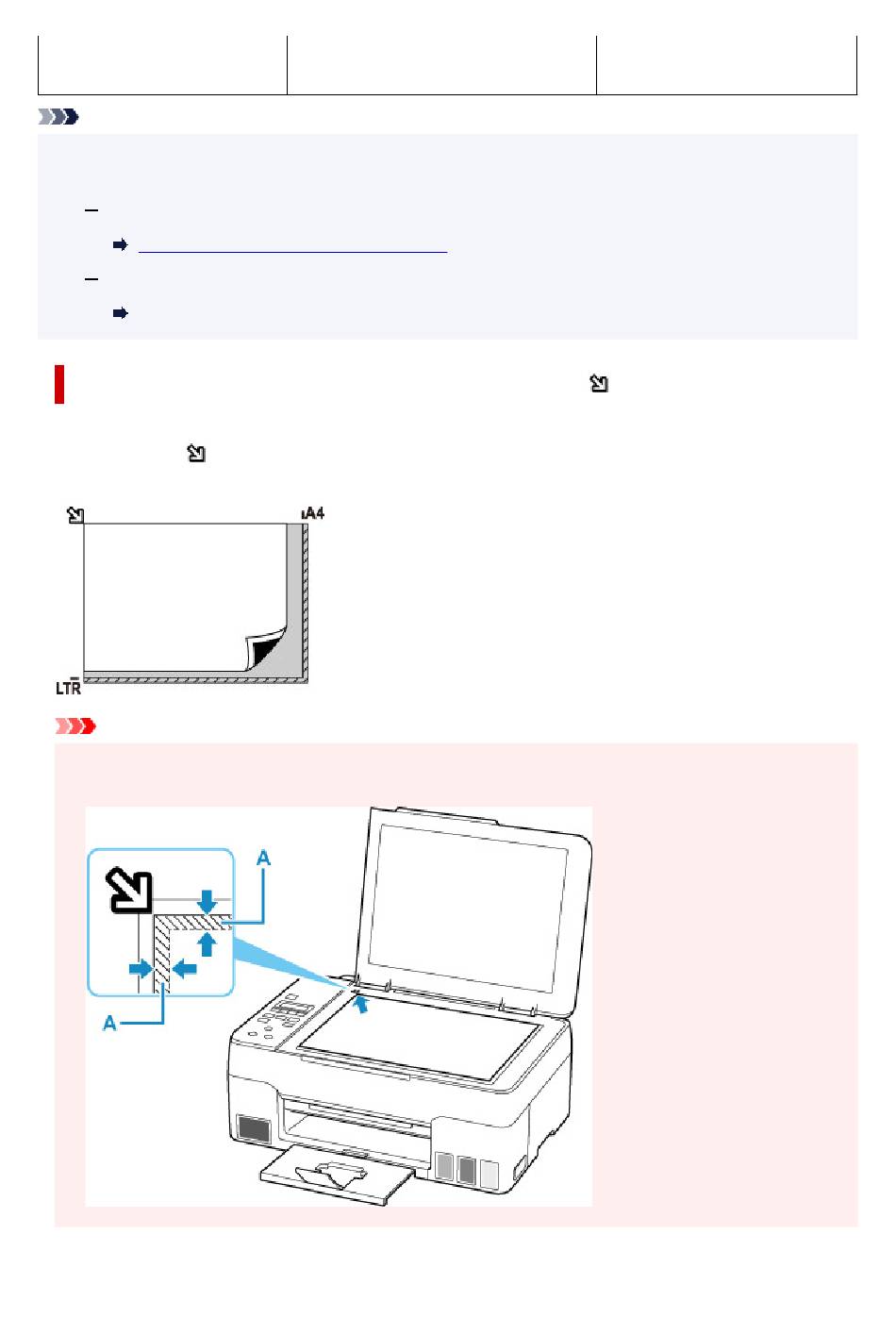 A4
LTR
A
A