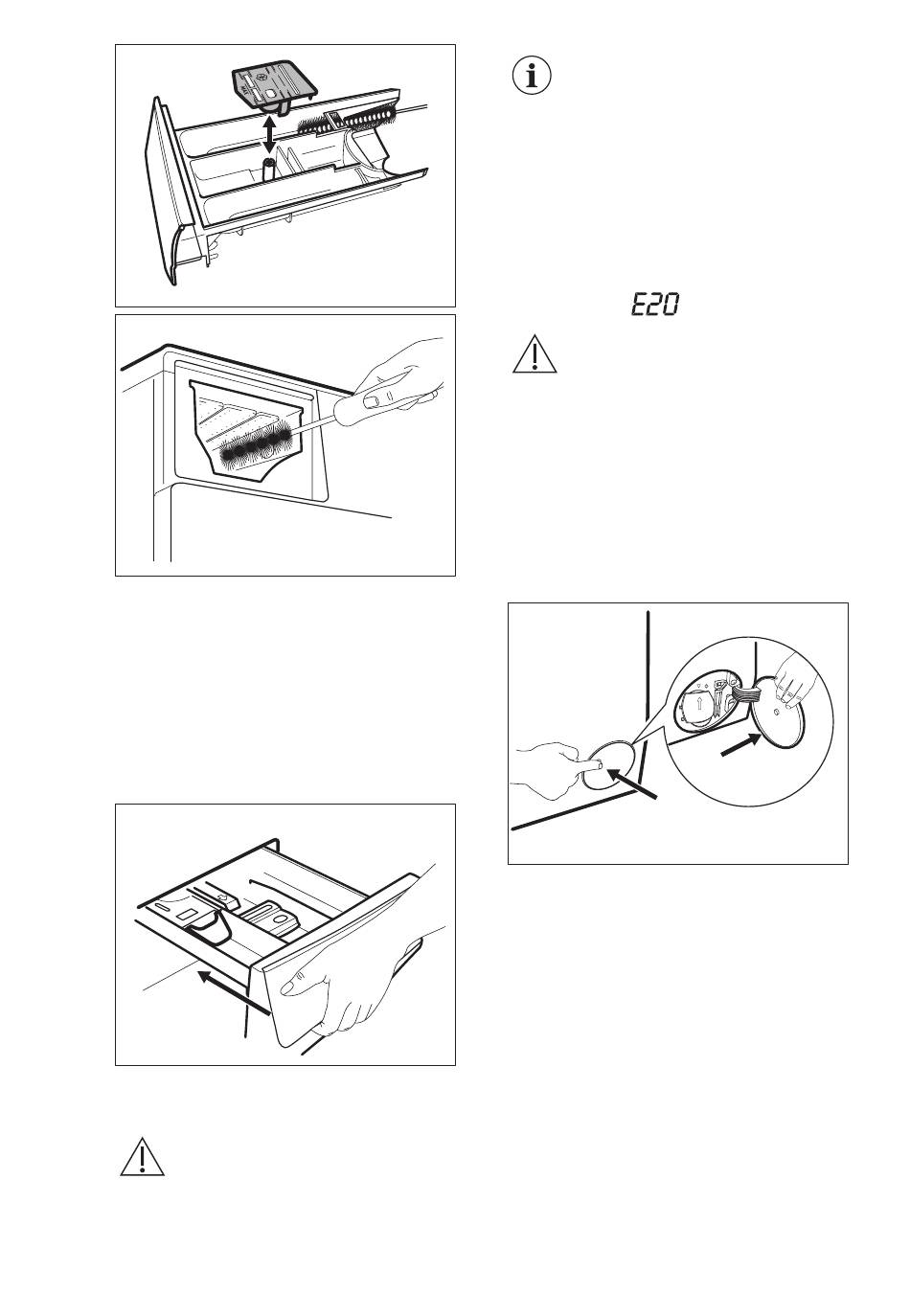 E20