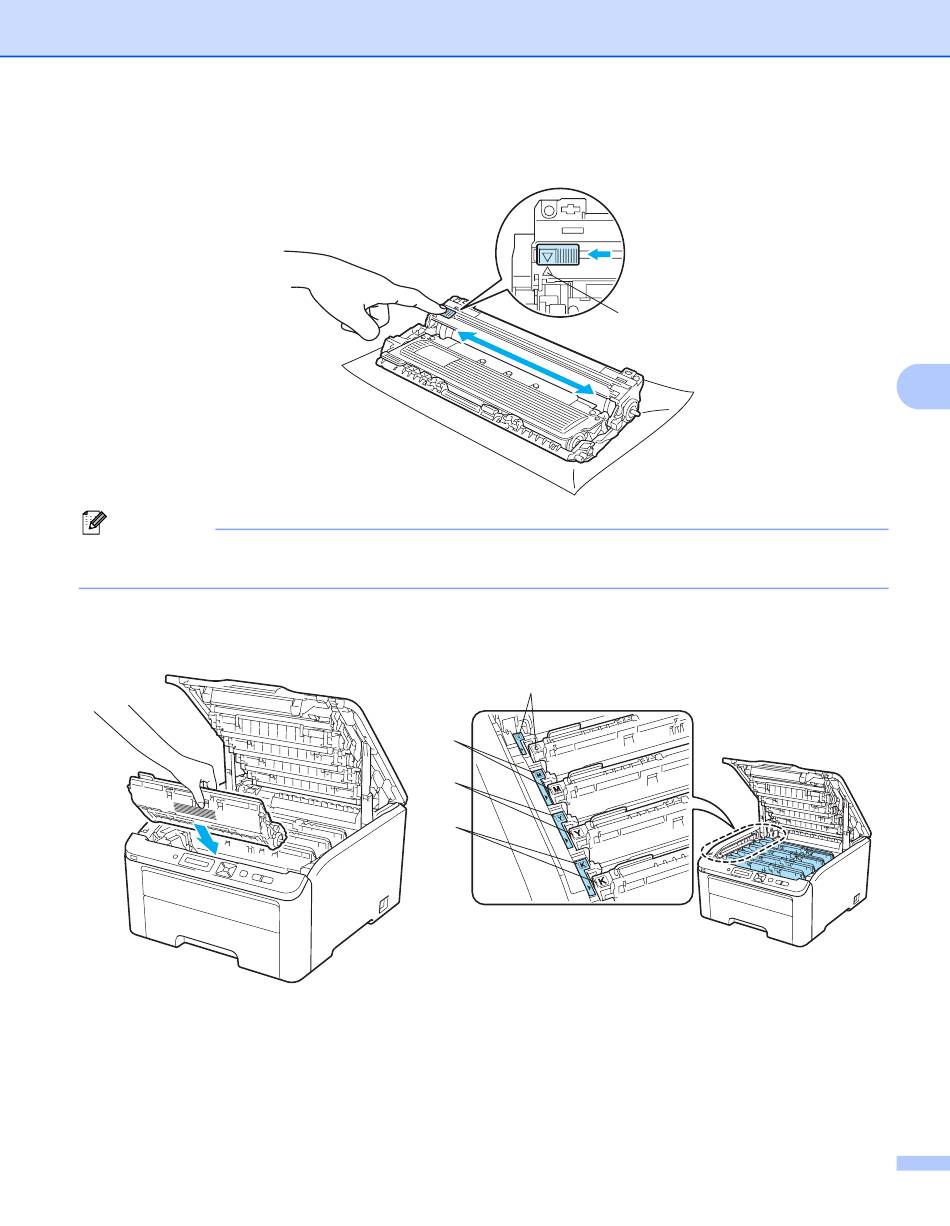 M

Y

K