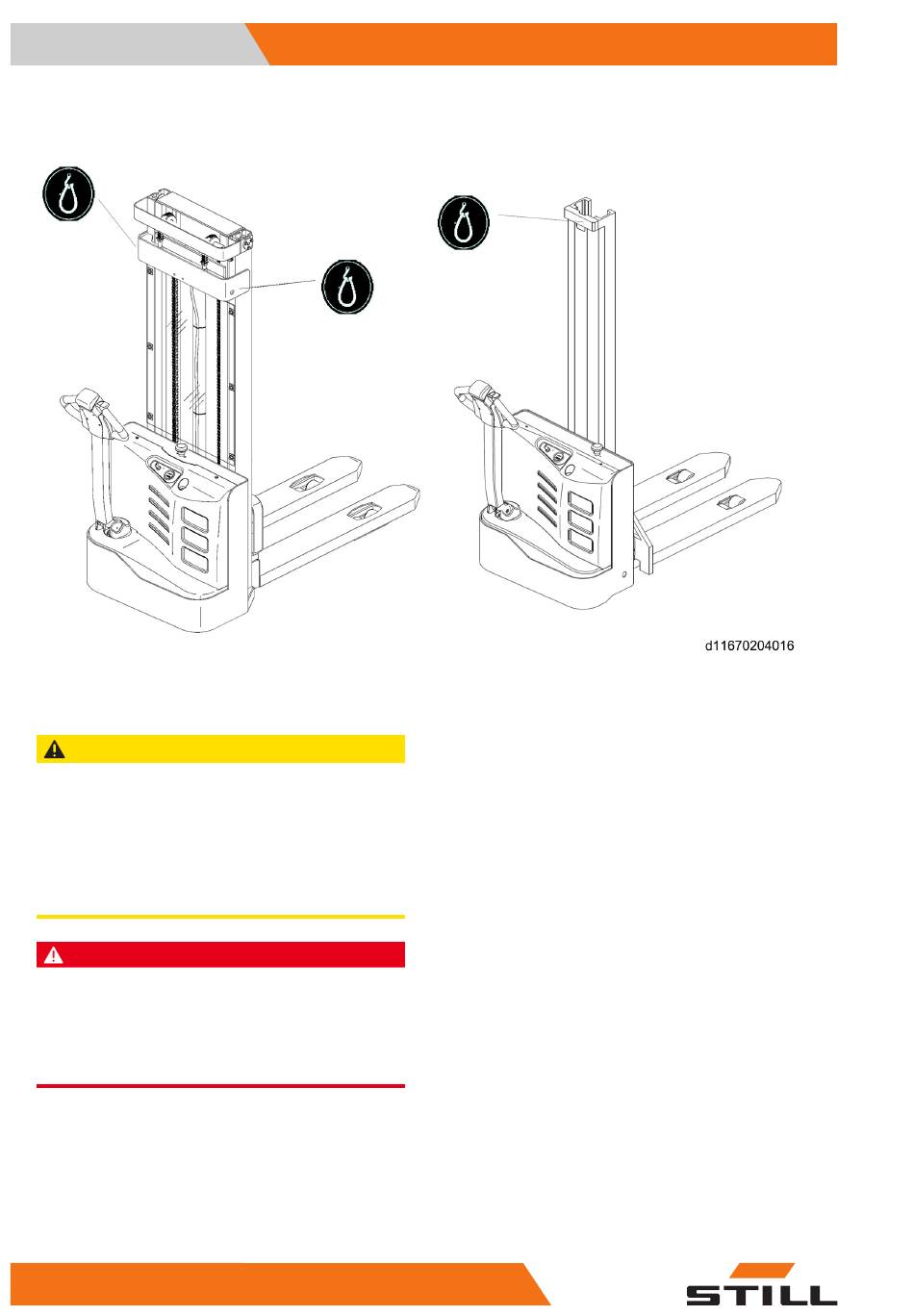 d11670204016

STILL