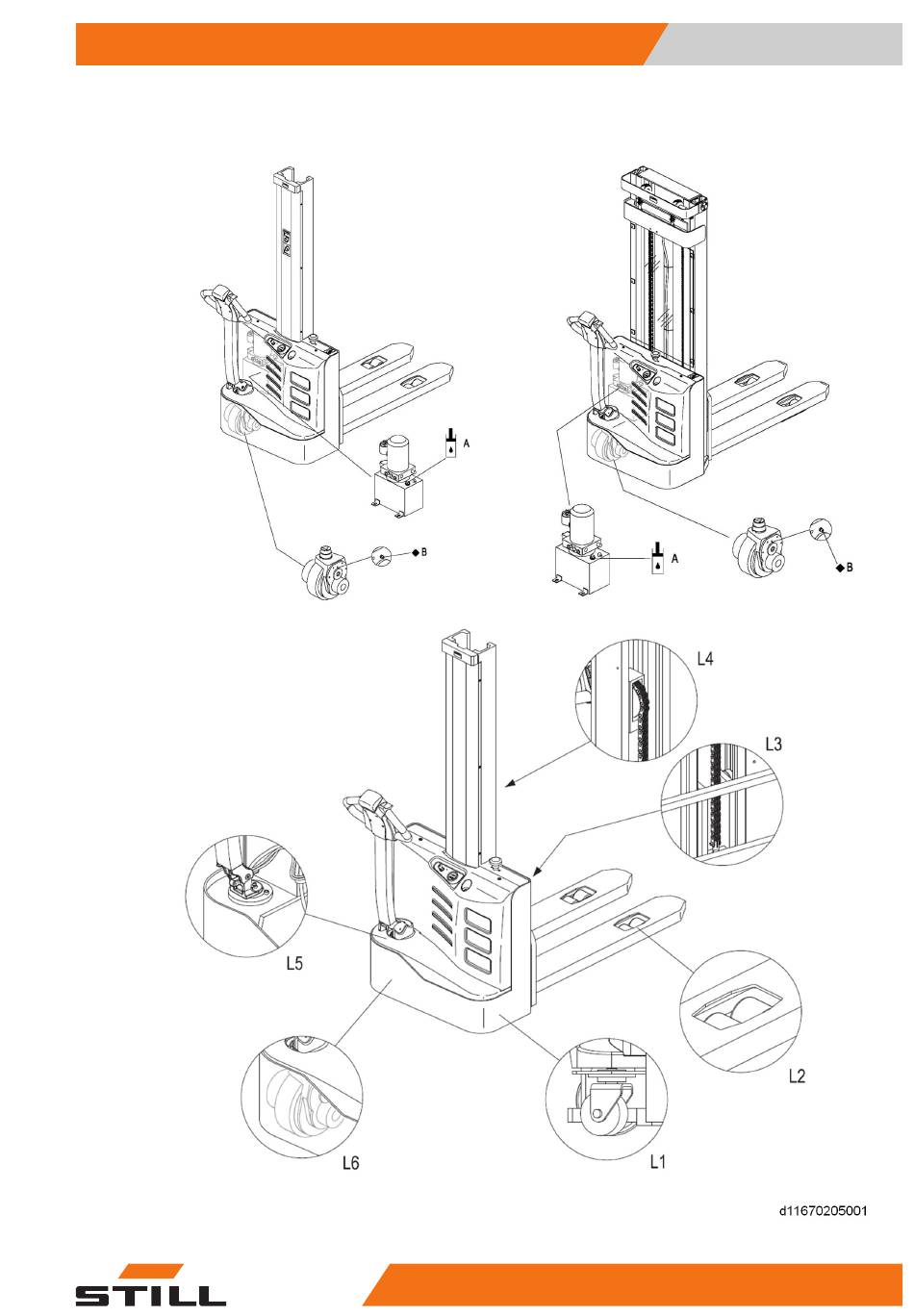 A

B

A

B

L4

L3

L5

L2

L6

L1

d11670205001

STILL