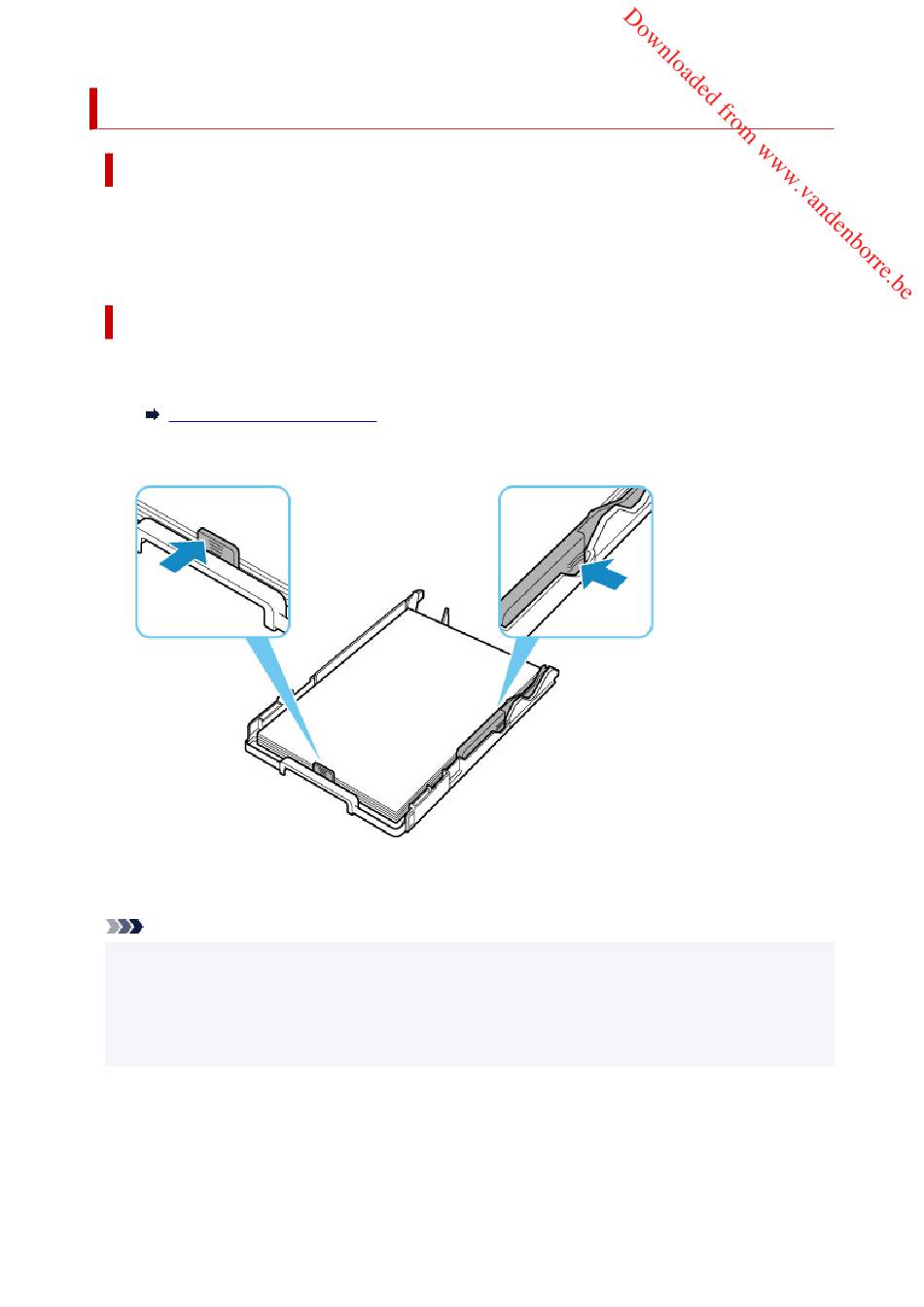 Downloaded from www.vandenborre.be