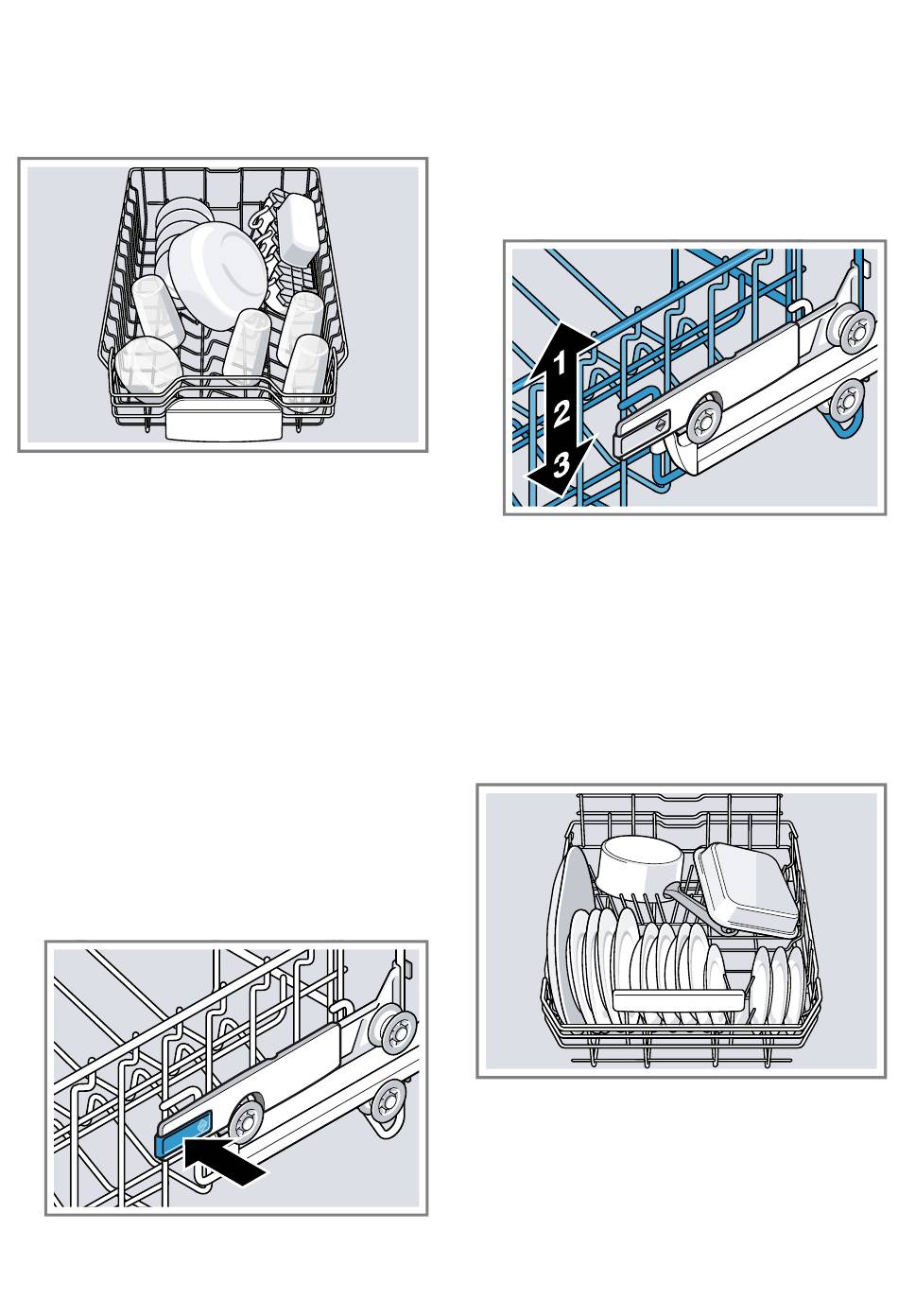 1
2
3