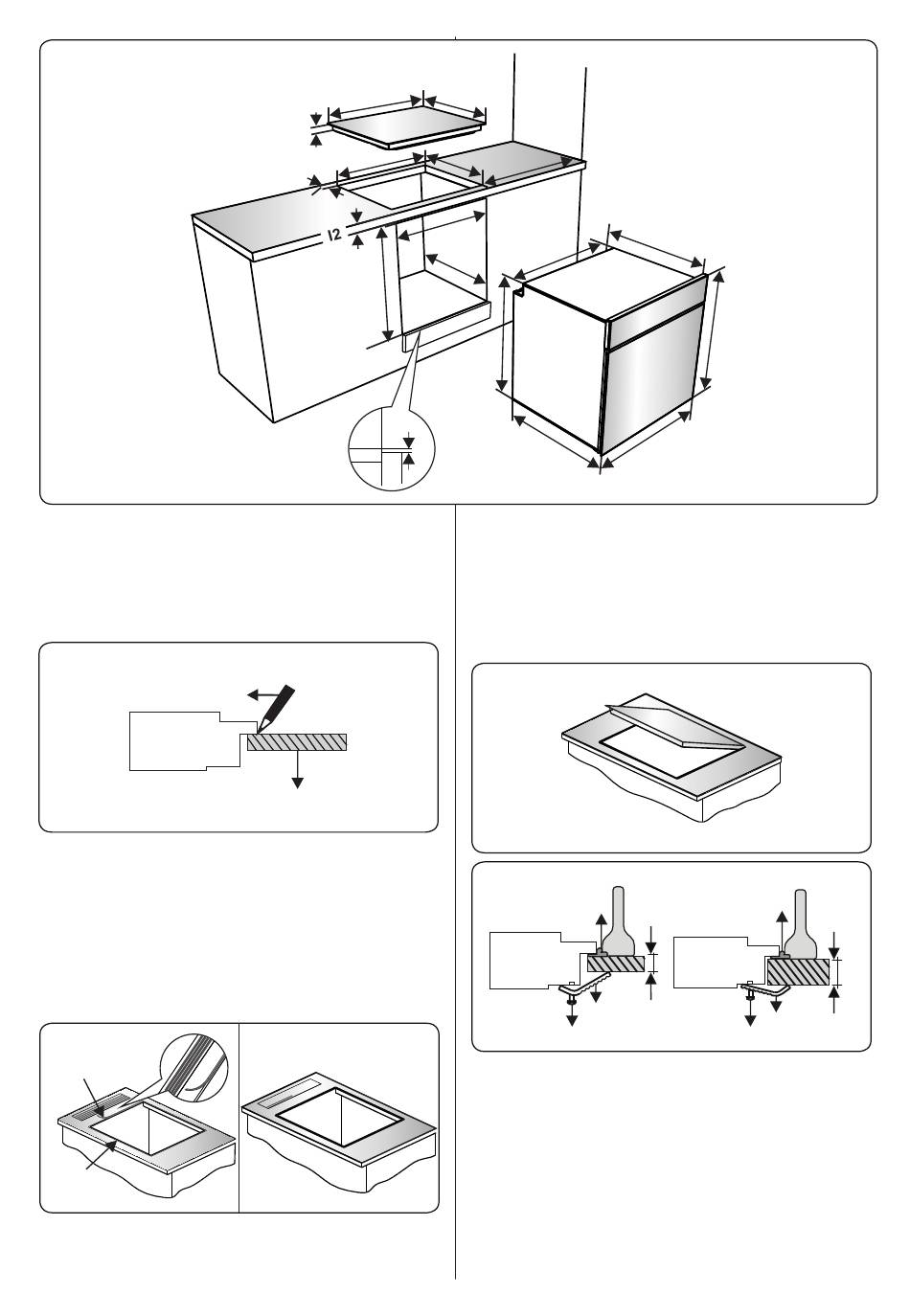 12