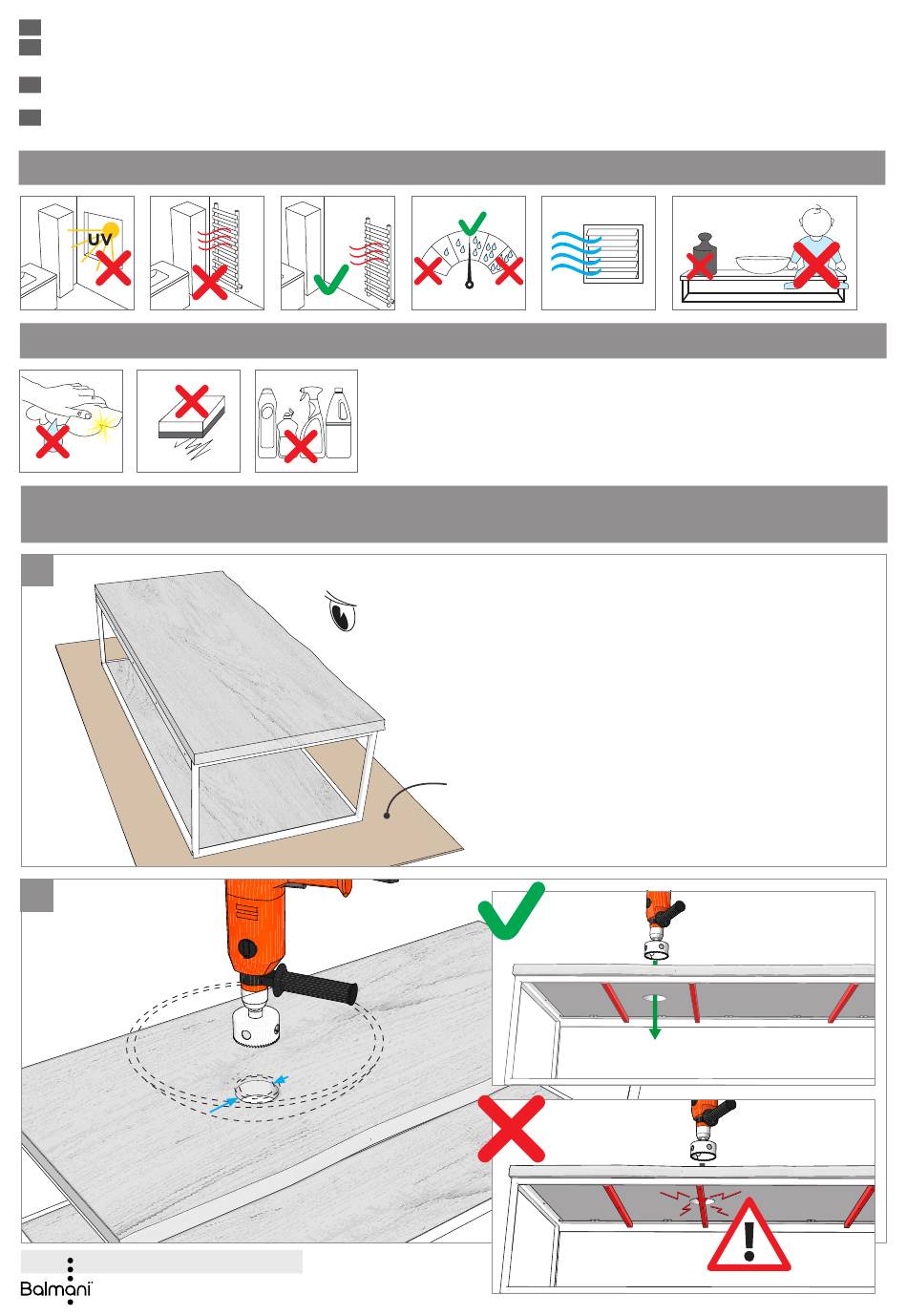 UV

Balmani