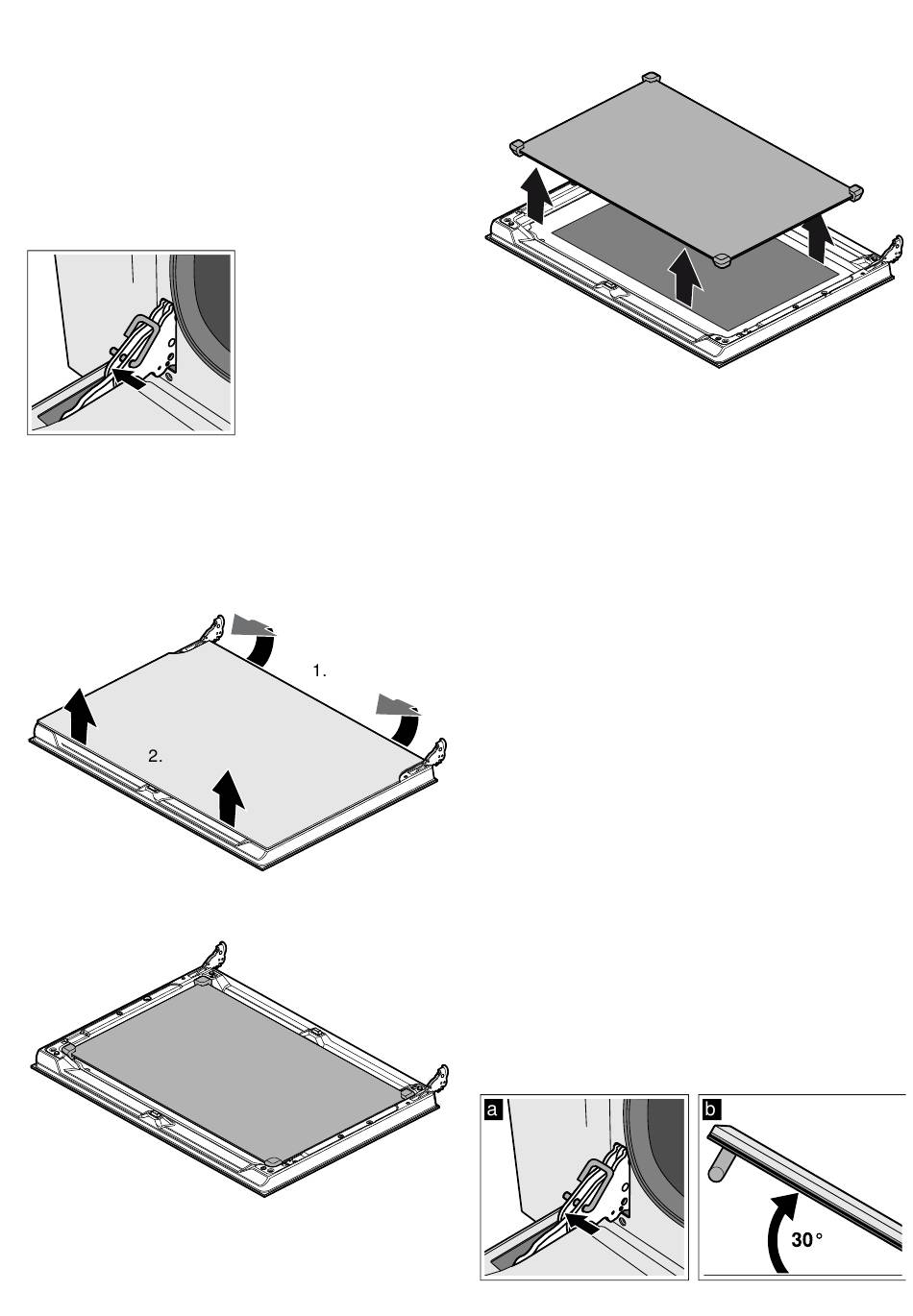 1.

2.

a

b

30°