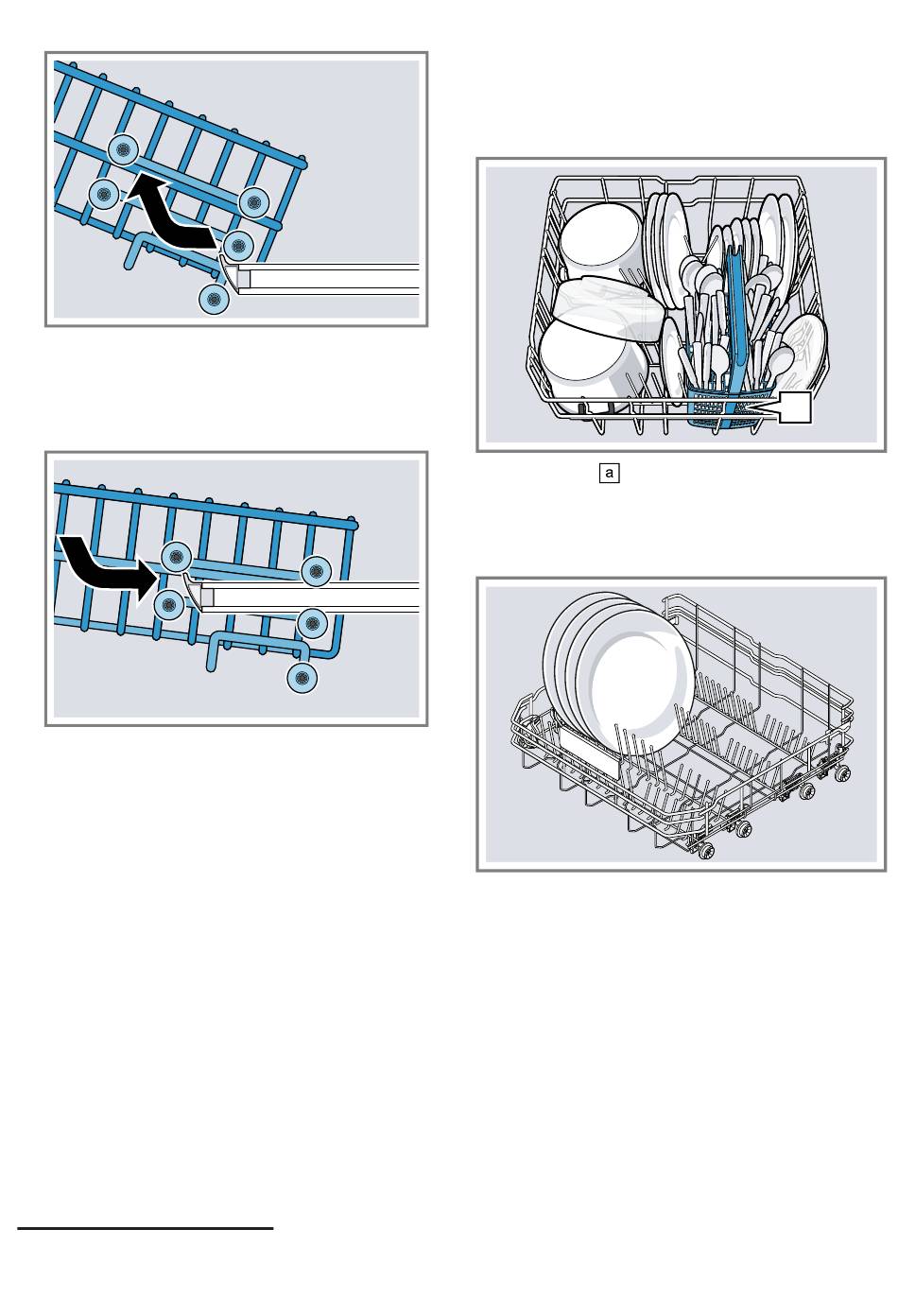 a