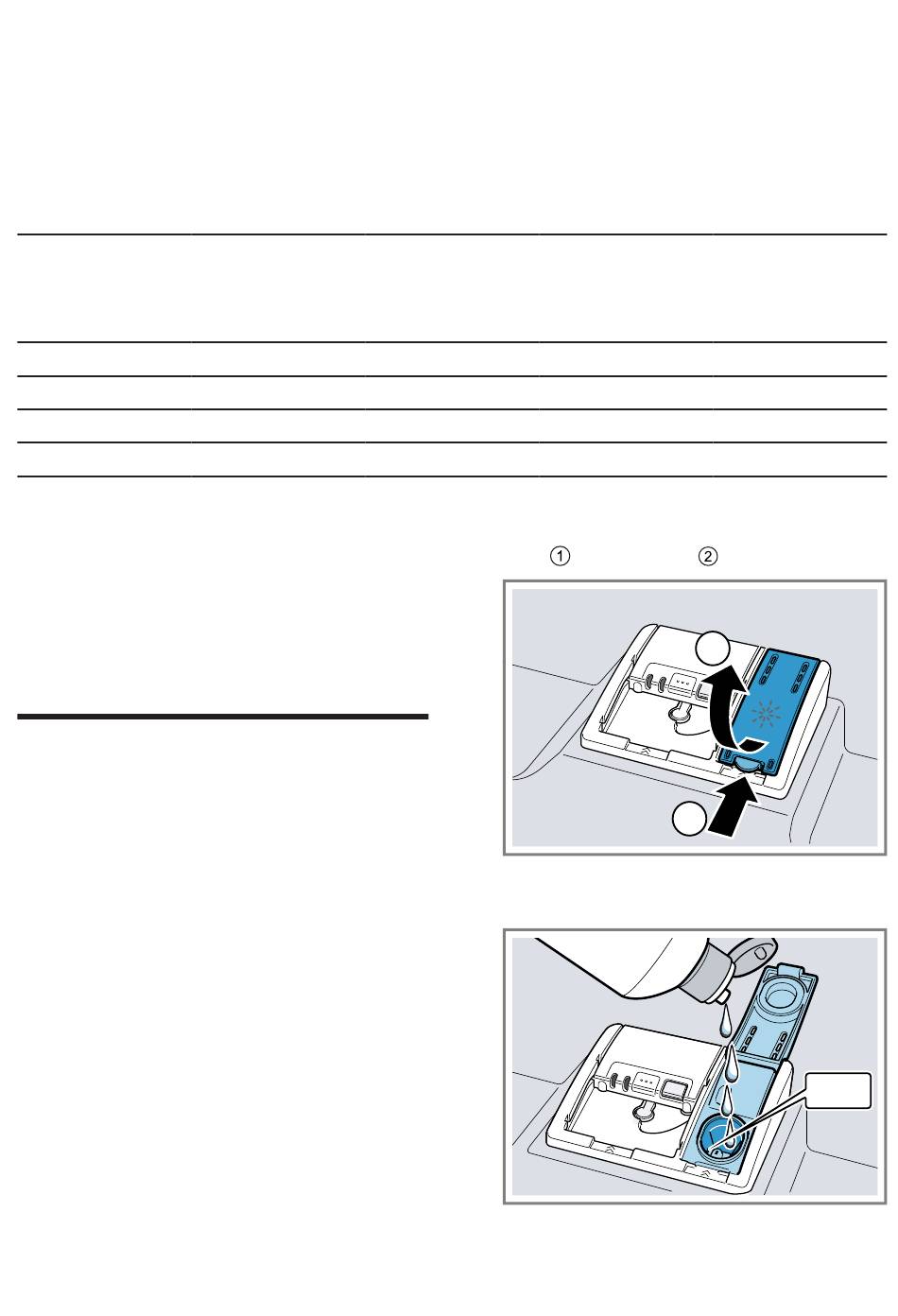 ① ②