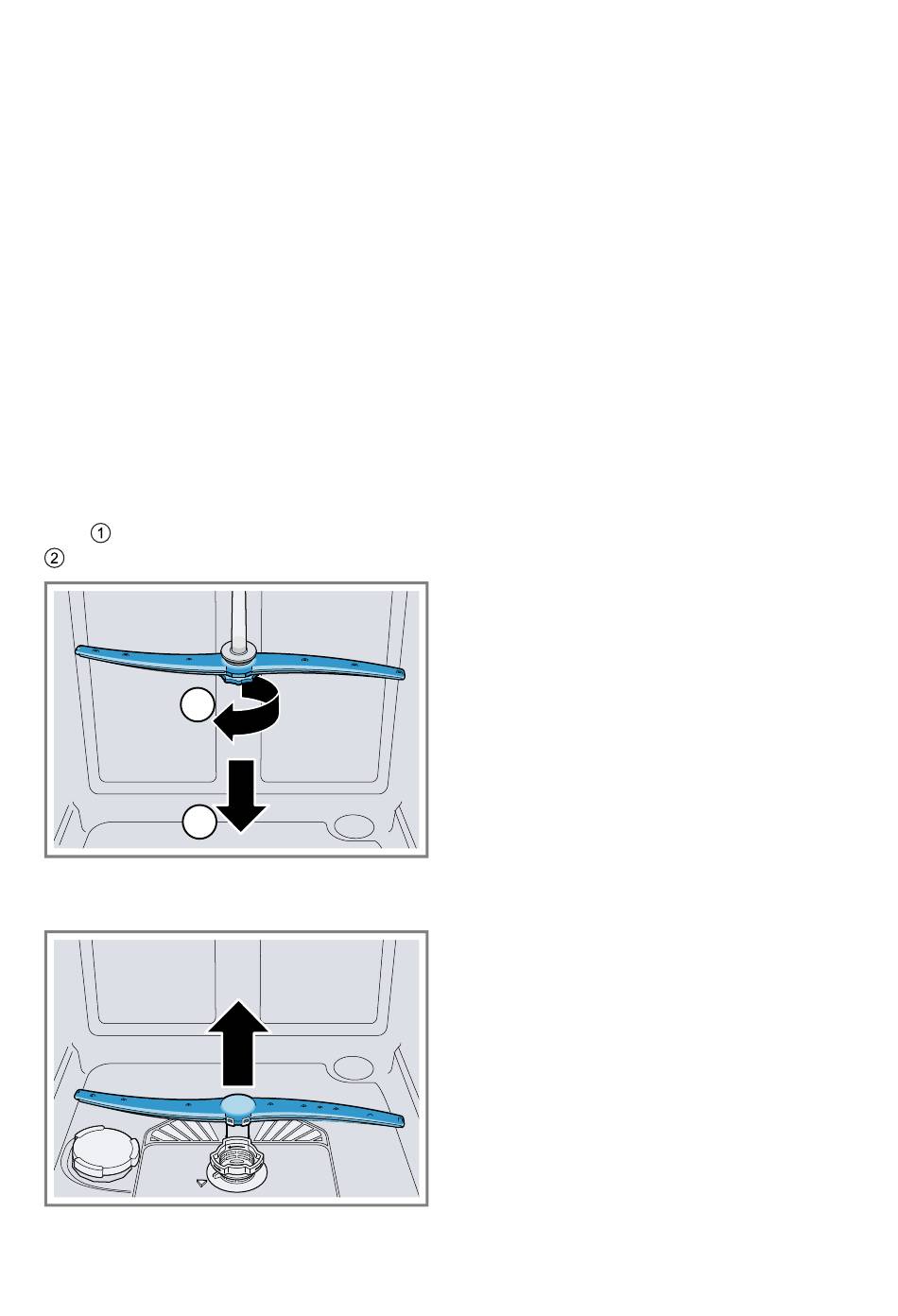 ① ②