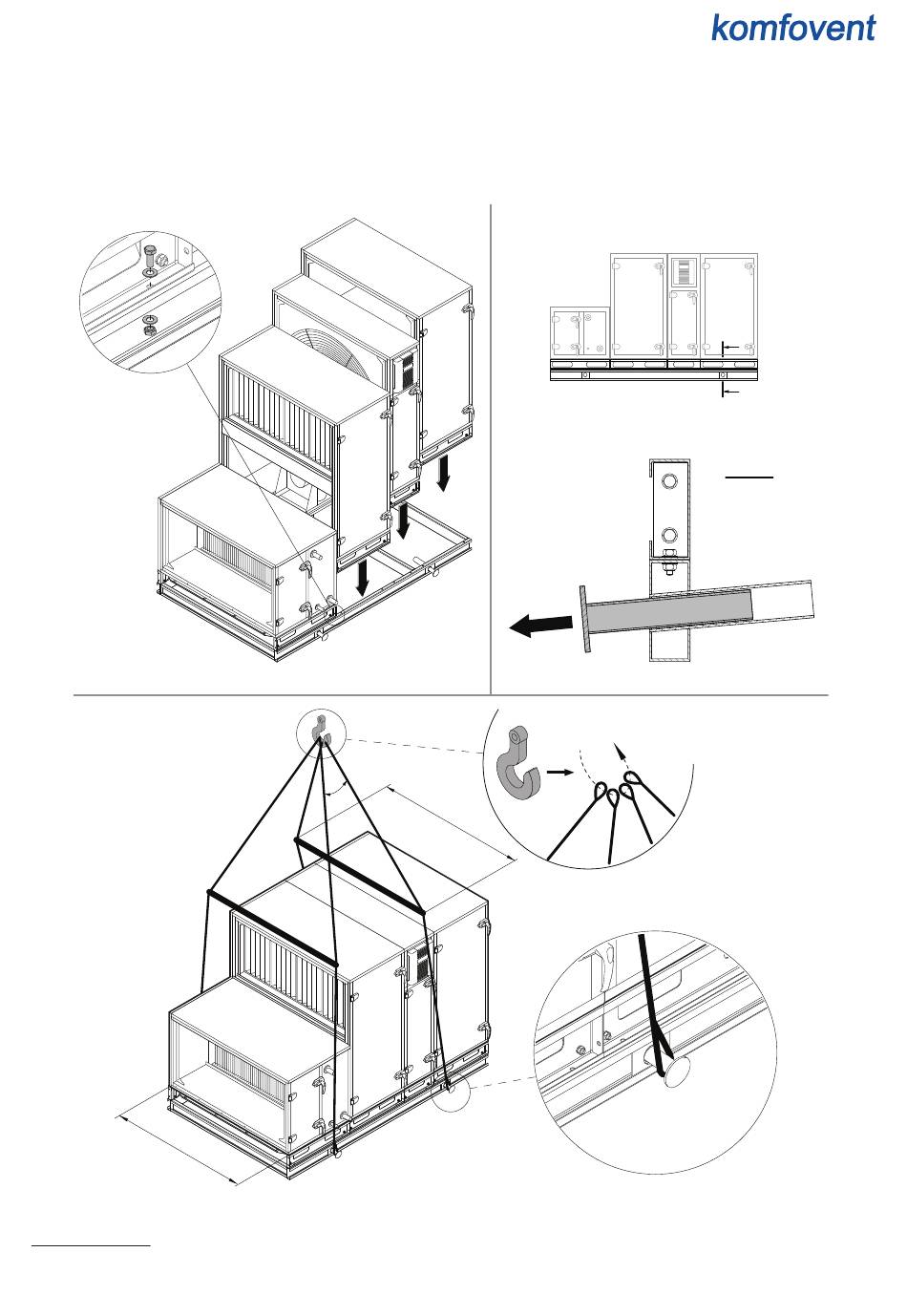 komfovent