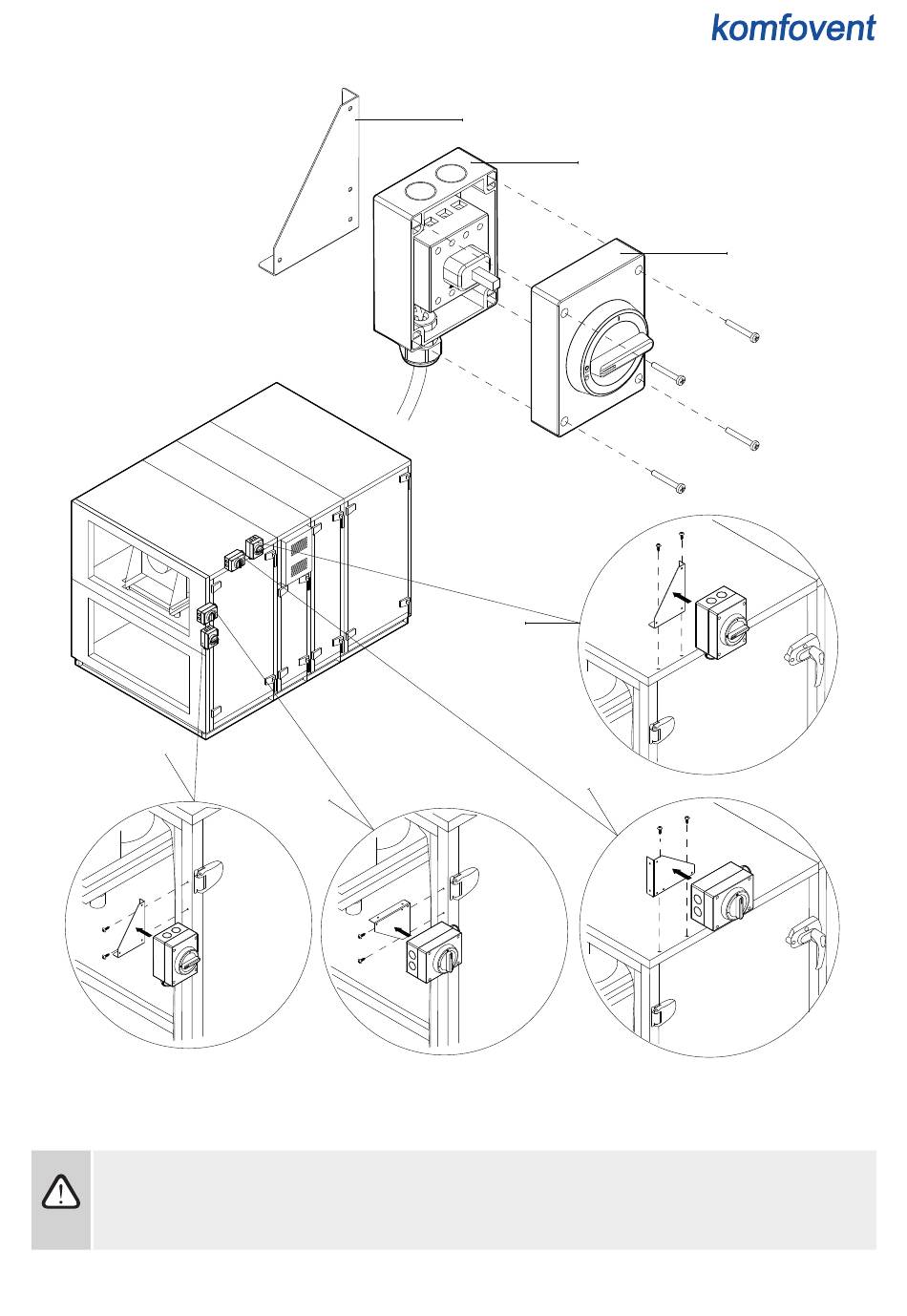 komfovent