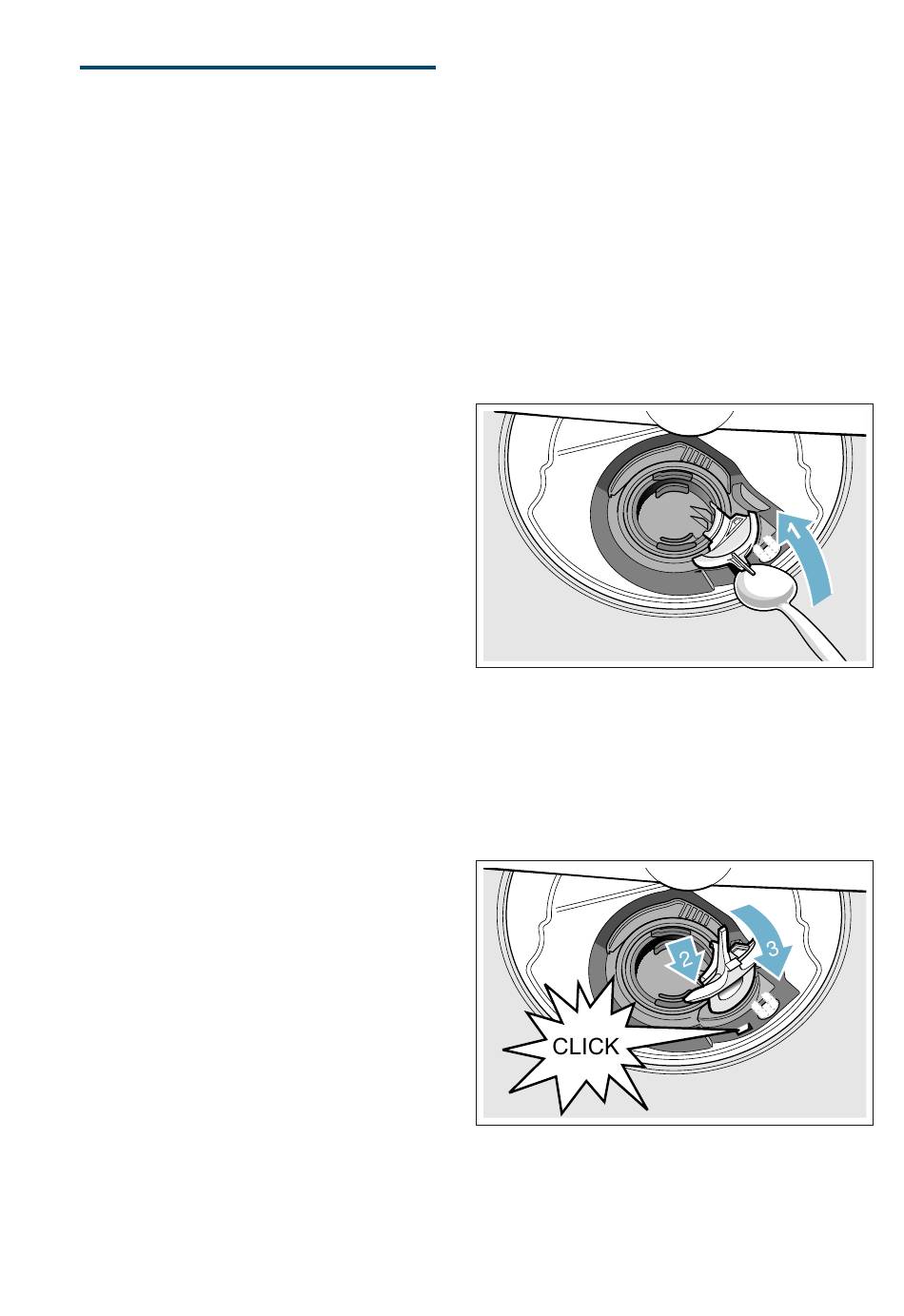 1

2

3

CLICK