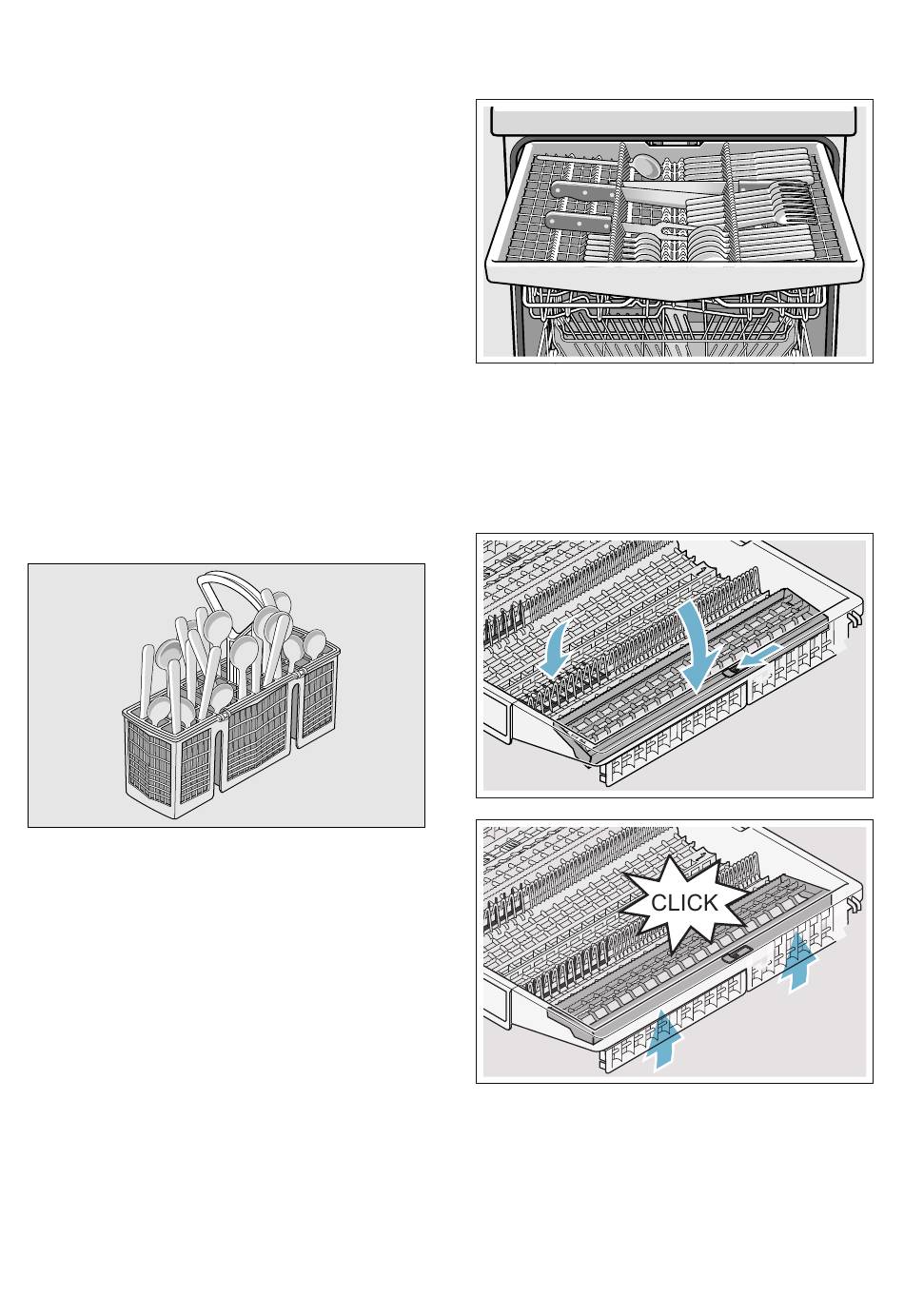 CLICK