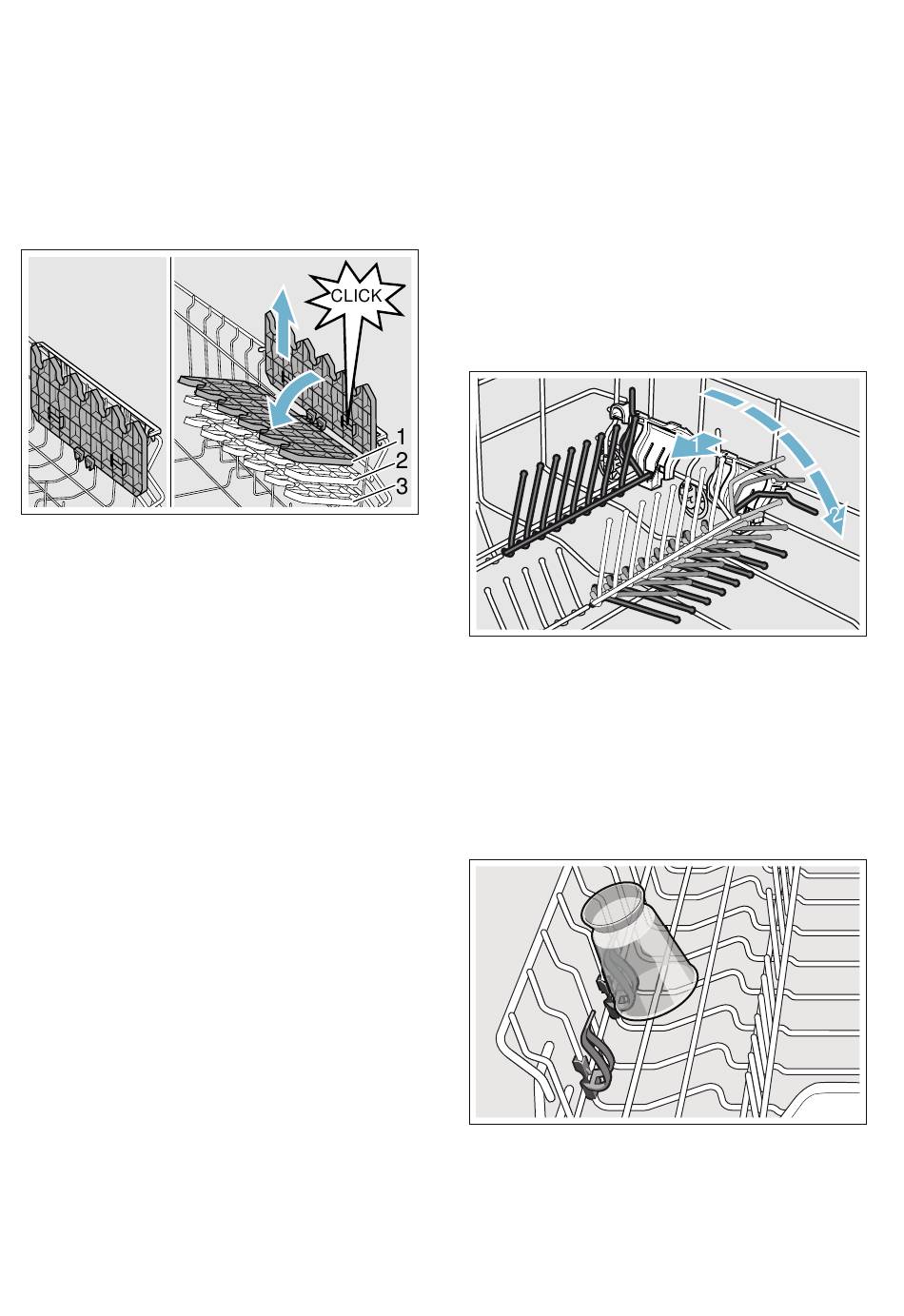 CLICK

1
2
3

1

2