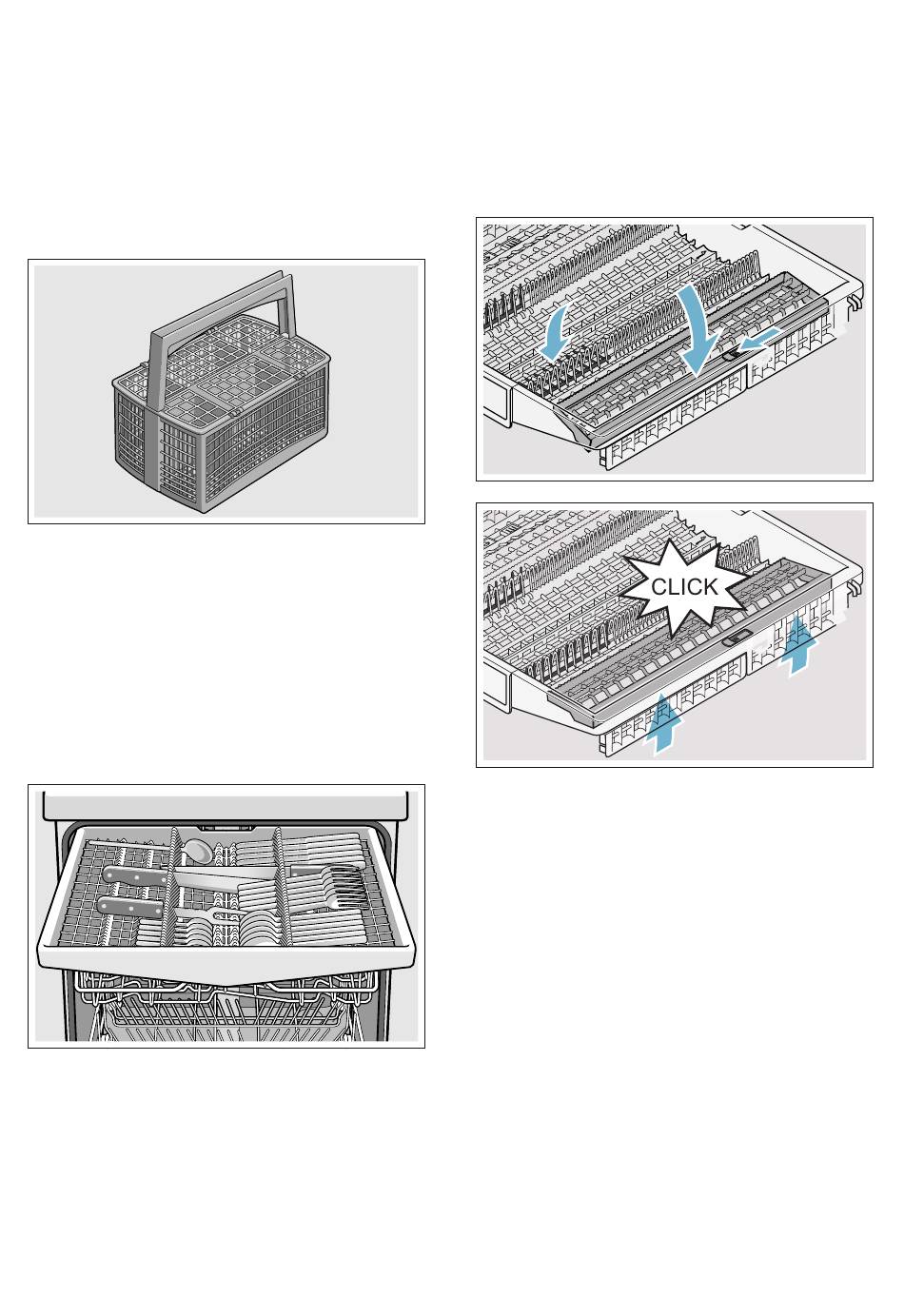 CLICK