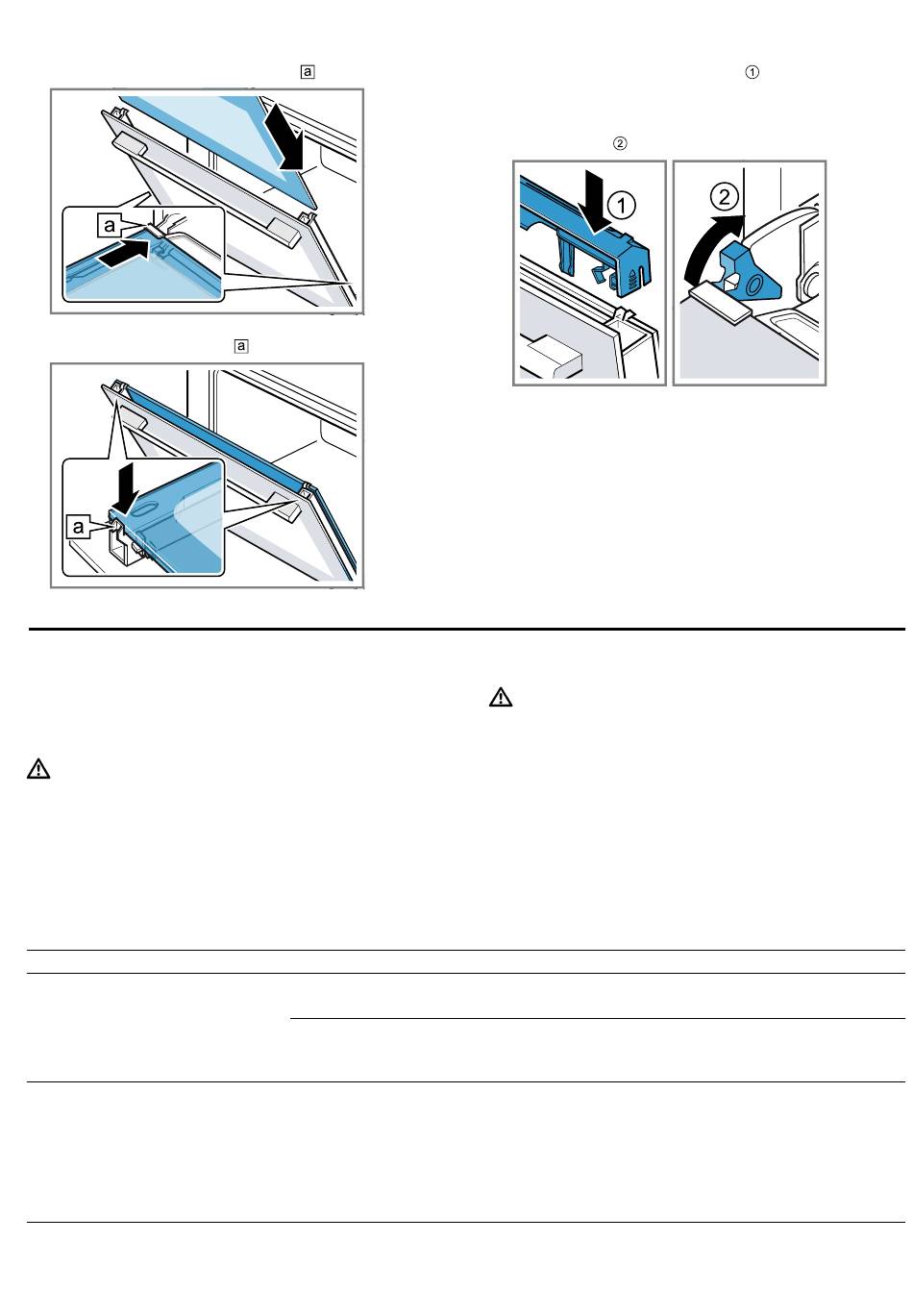 a

a

a

a

①

②

1

2