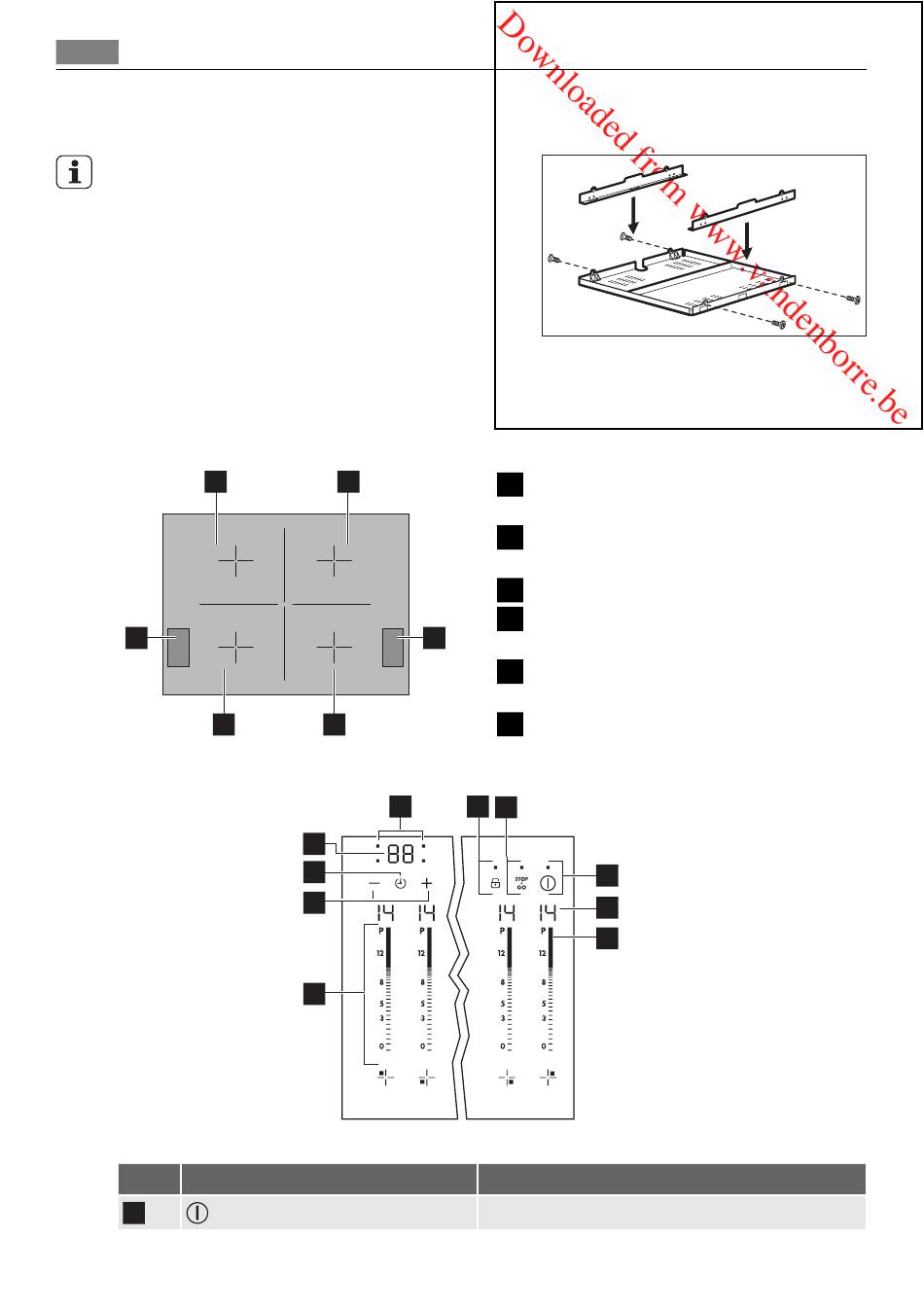 Downloaded from www.vandenborre.be

88

STOP GO

14 14 14 14

P
12
8
5
3
0

P
12
8
5
3
0

P
12
8
5
3
0

P
12
8
5
3
0