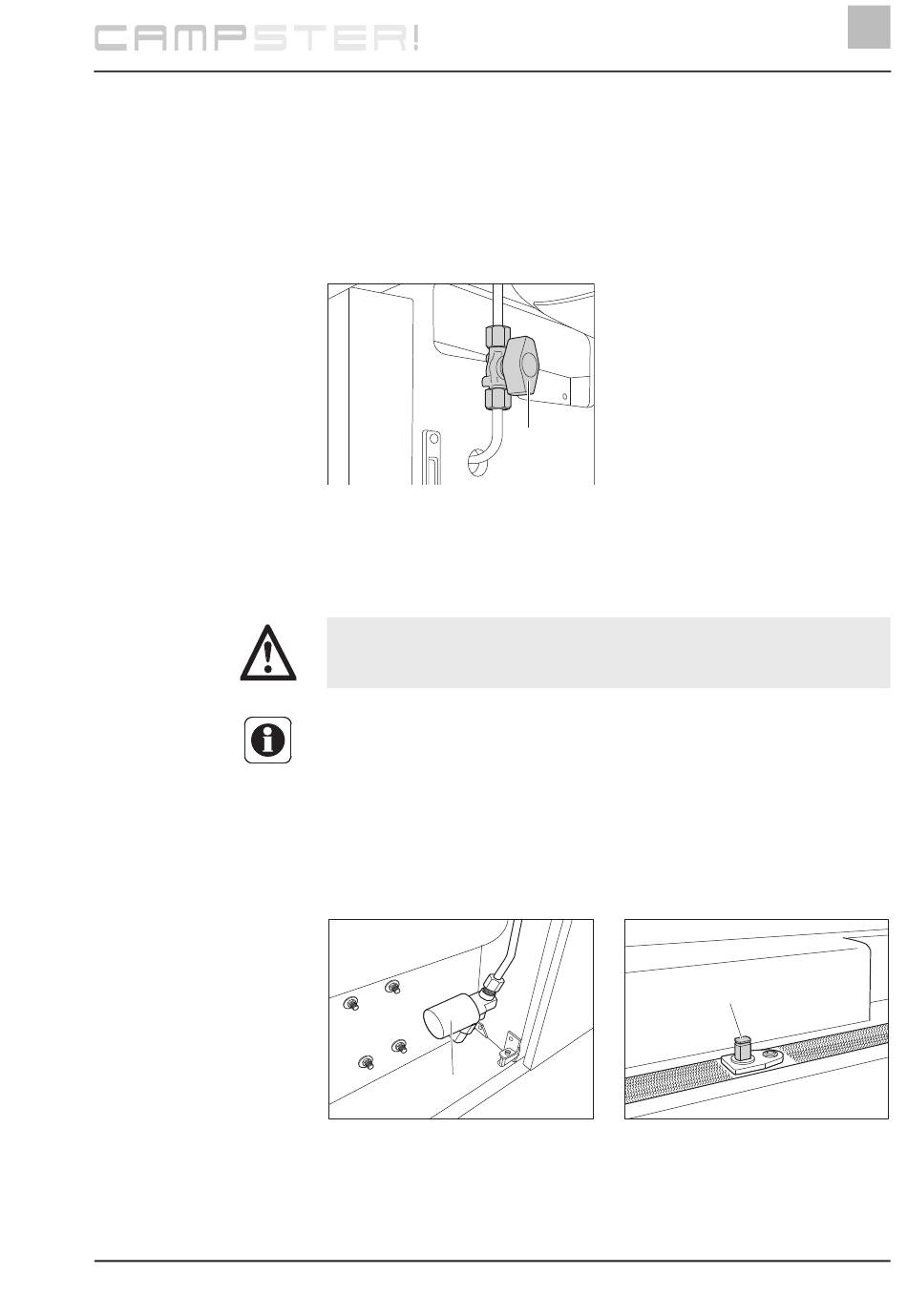 CAMPSTER!