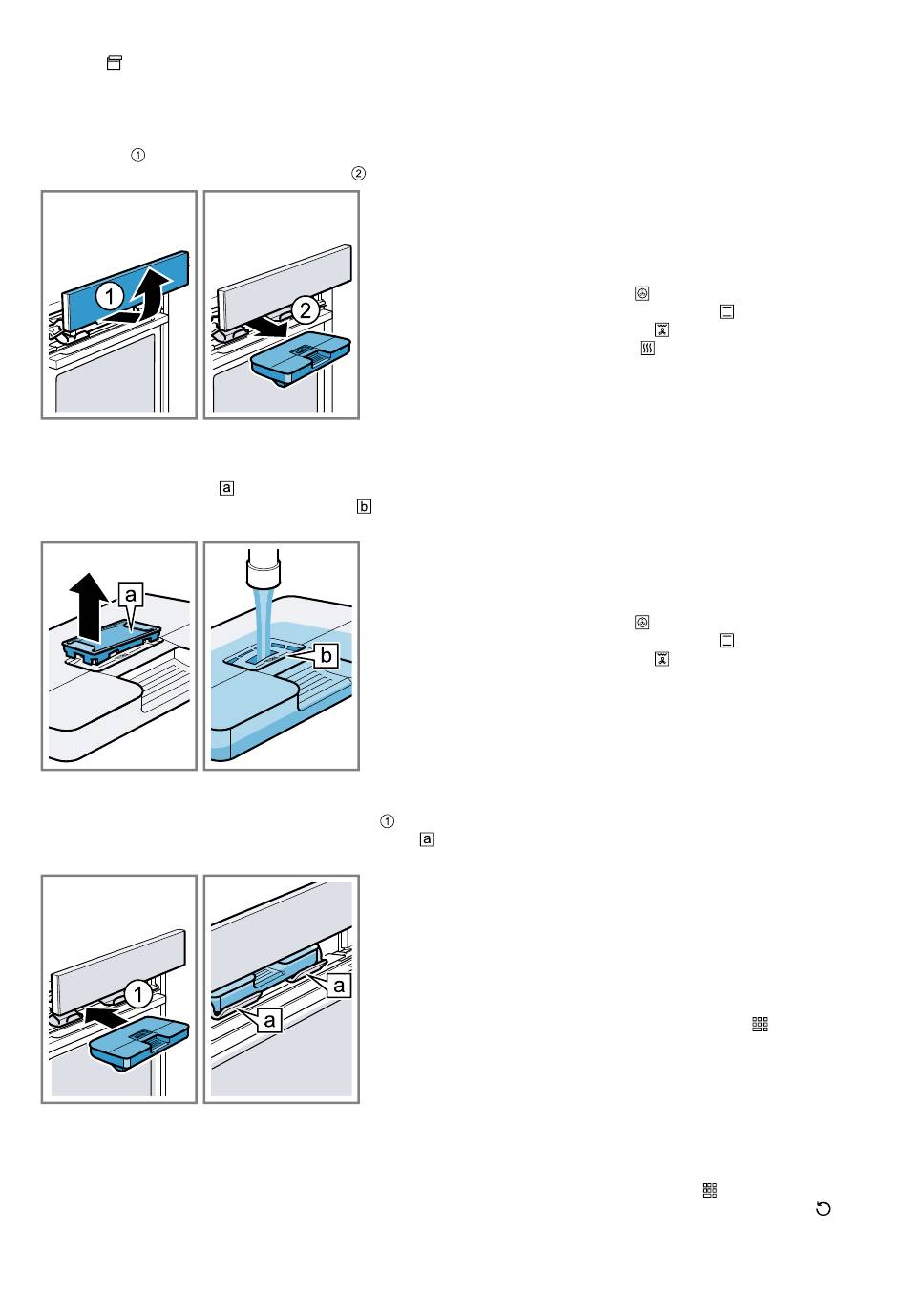 1
2

1

2

a
b

a

b

1
a

1

a

a