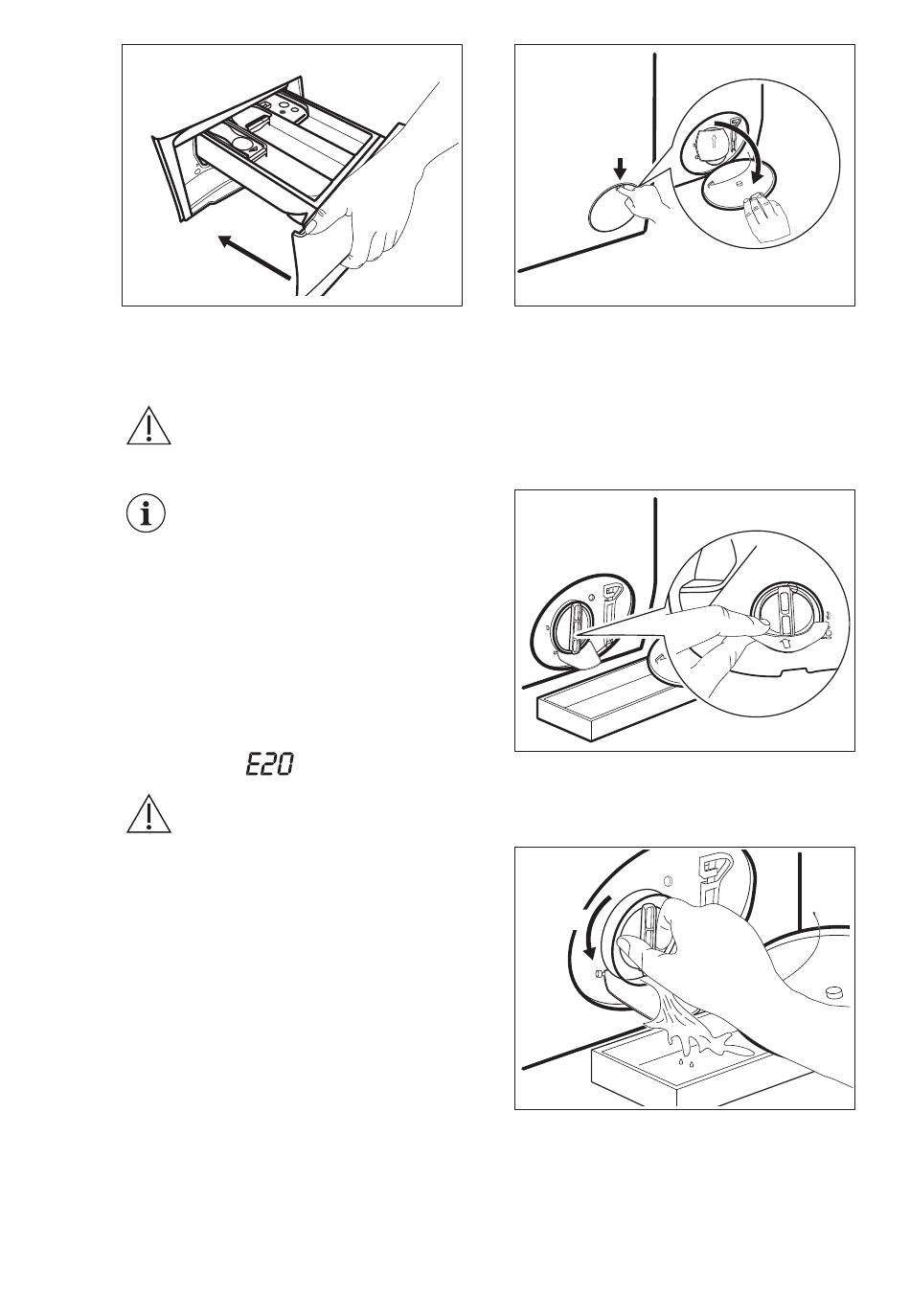 E20