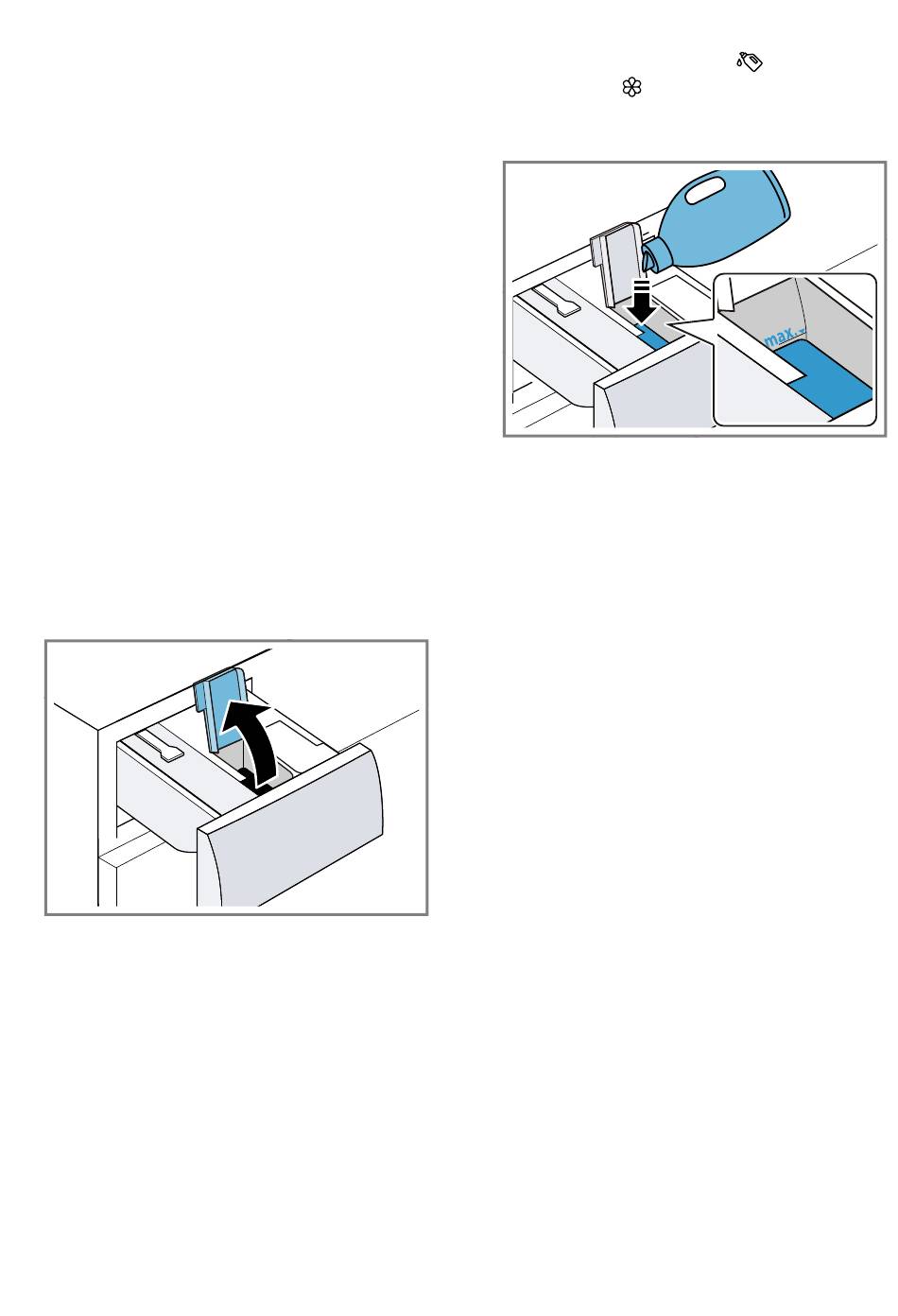 max.