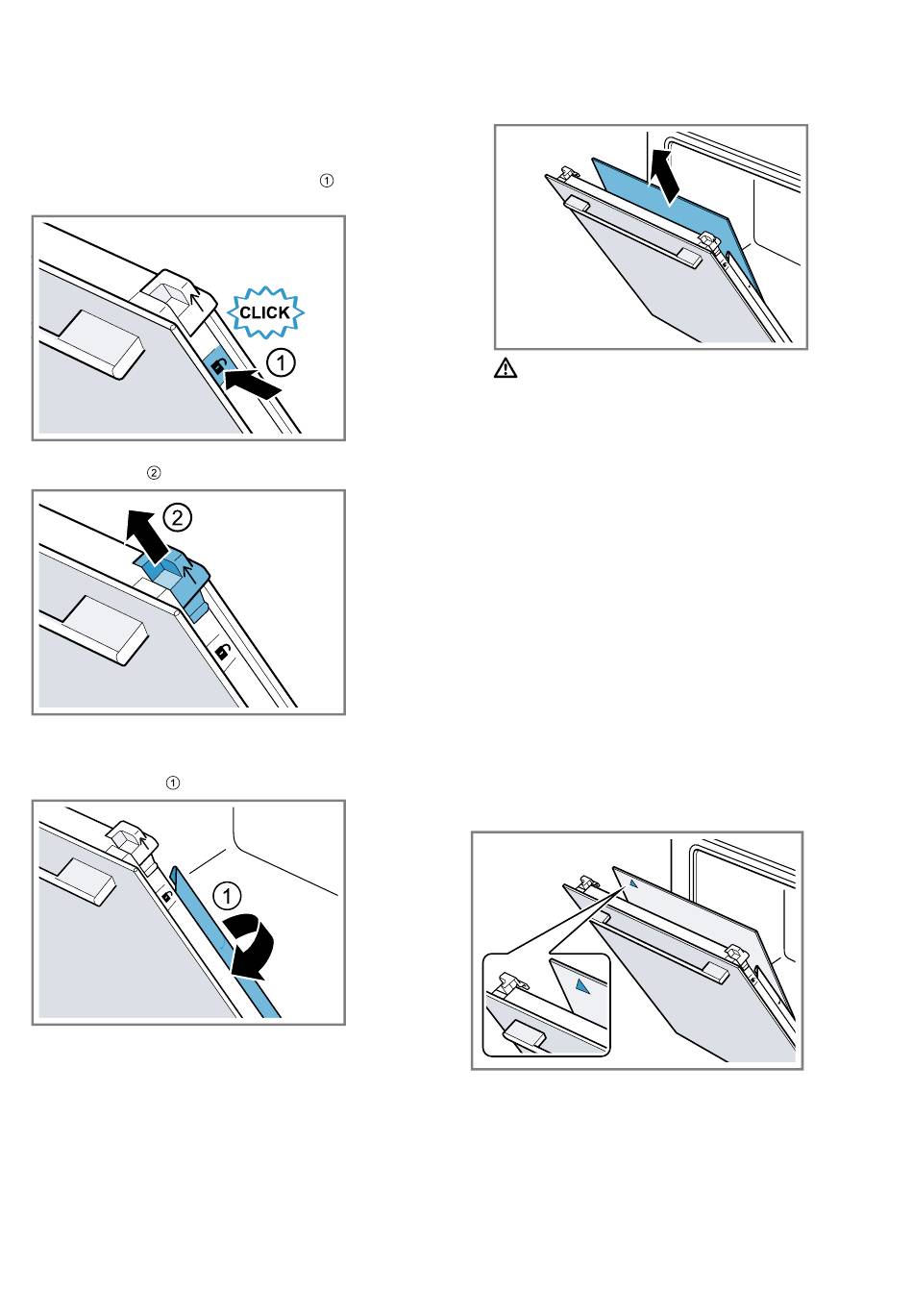 ①

CLICK

①

②

②

①

①