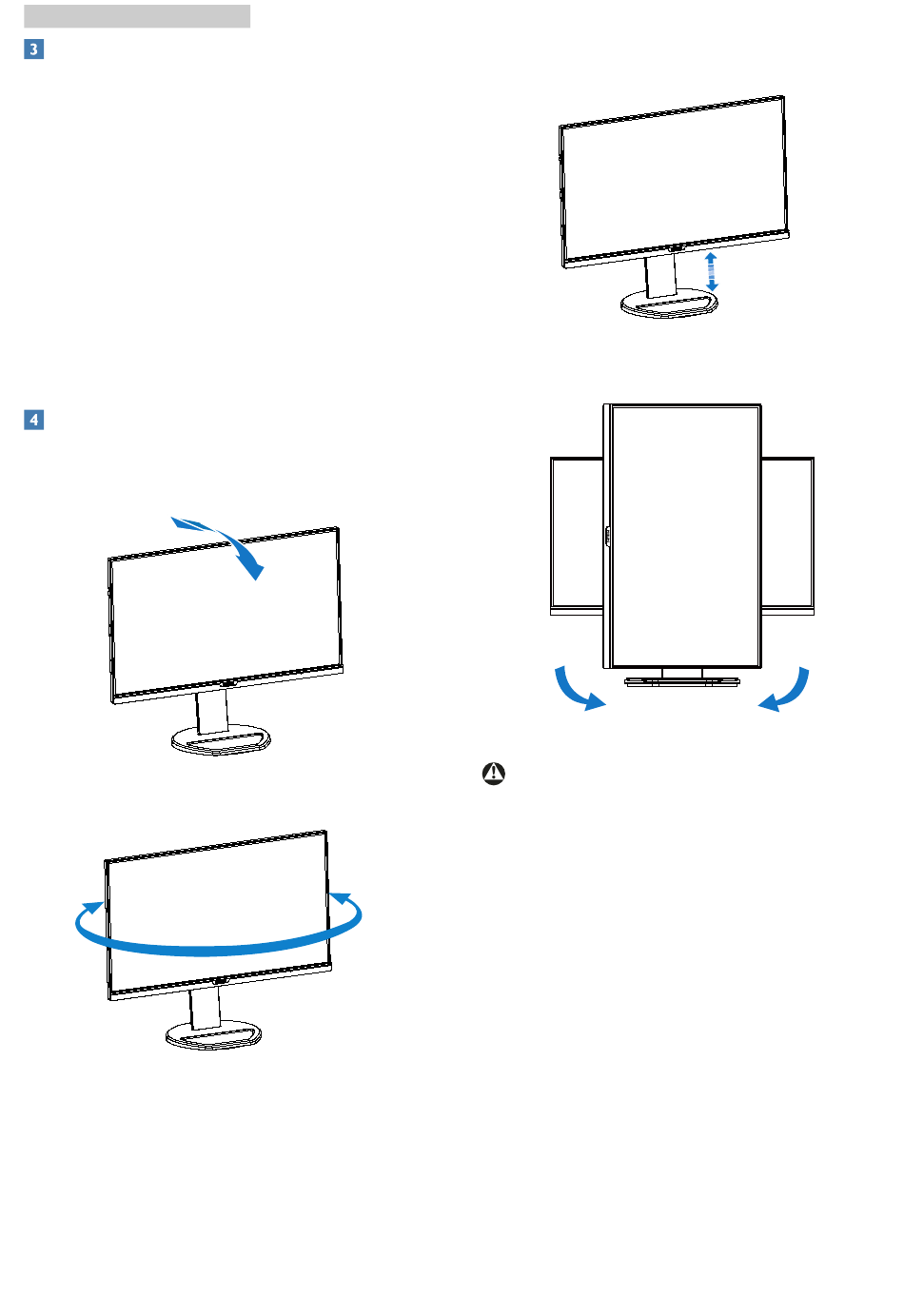 3

4