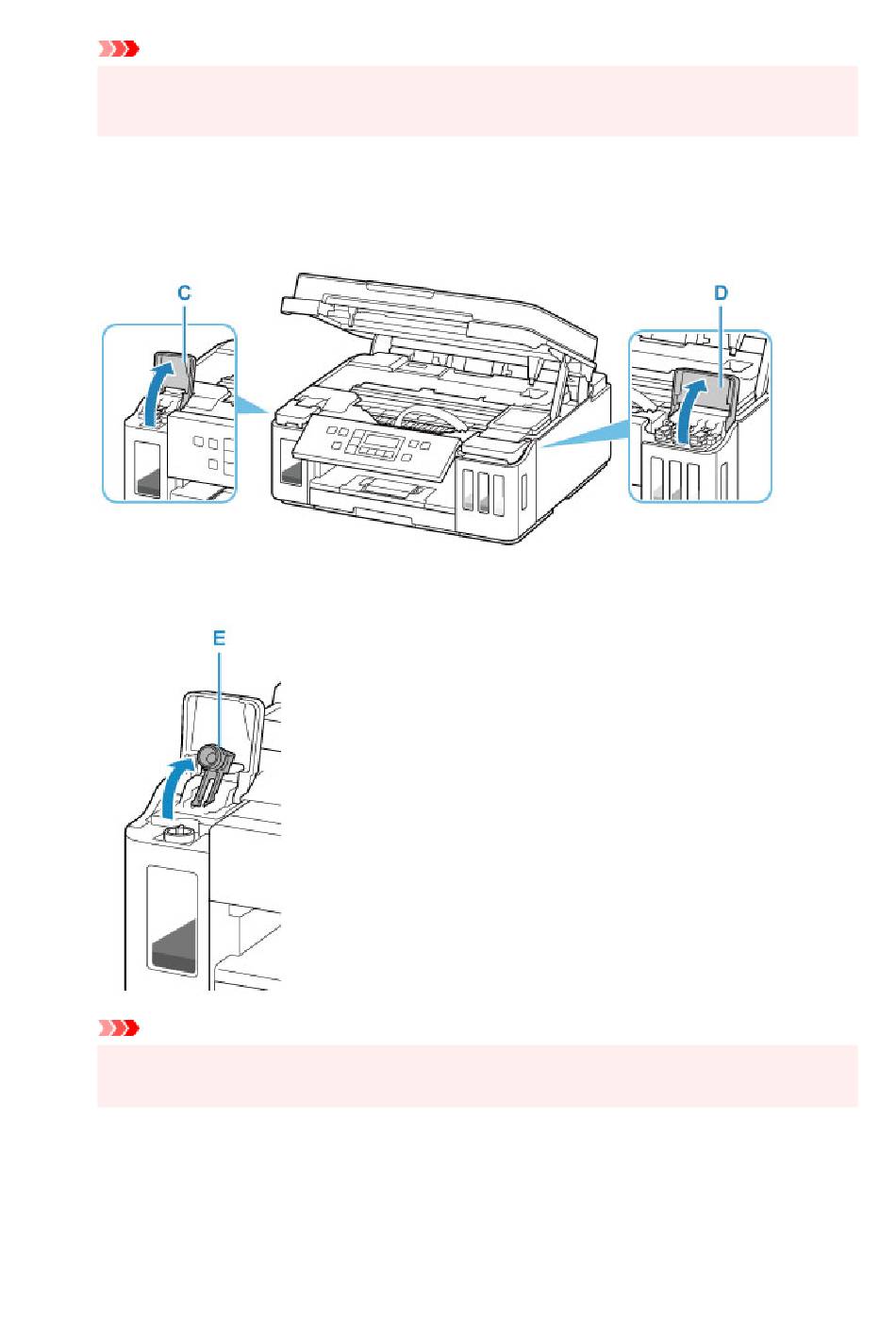 C

D

E