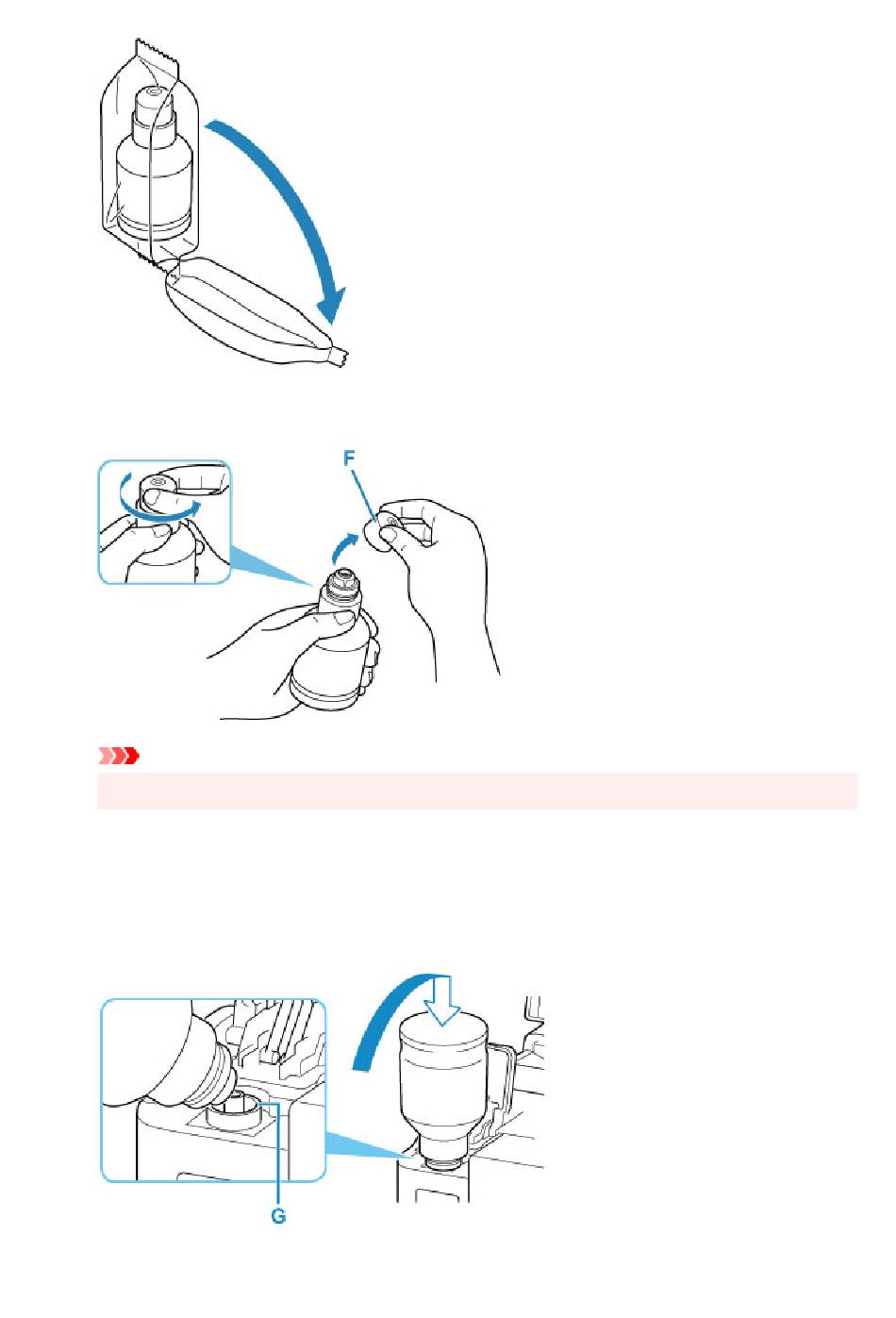 F

G