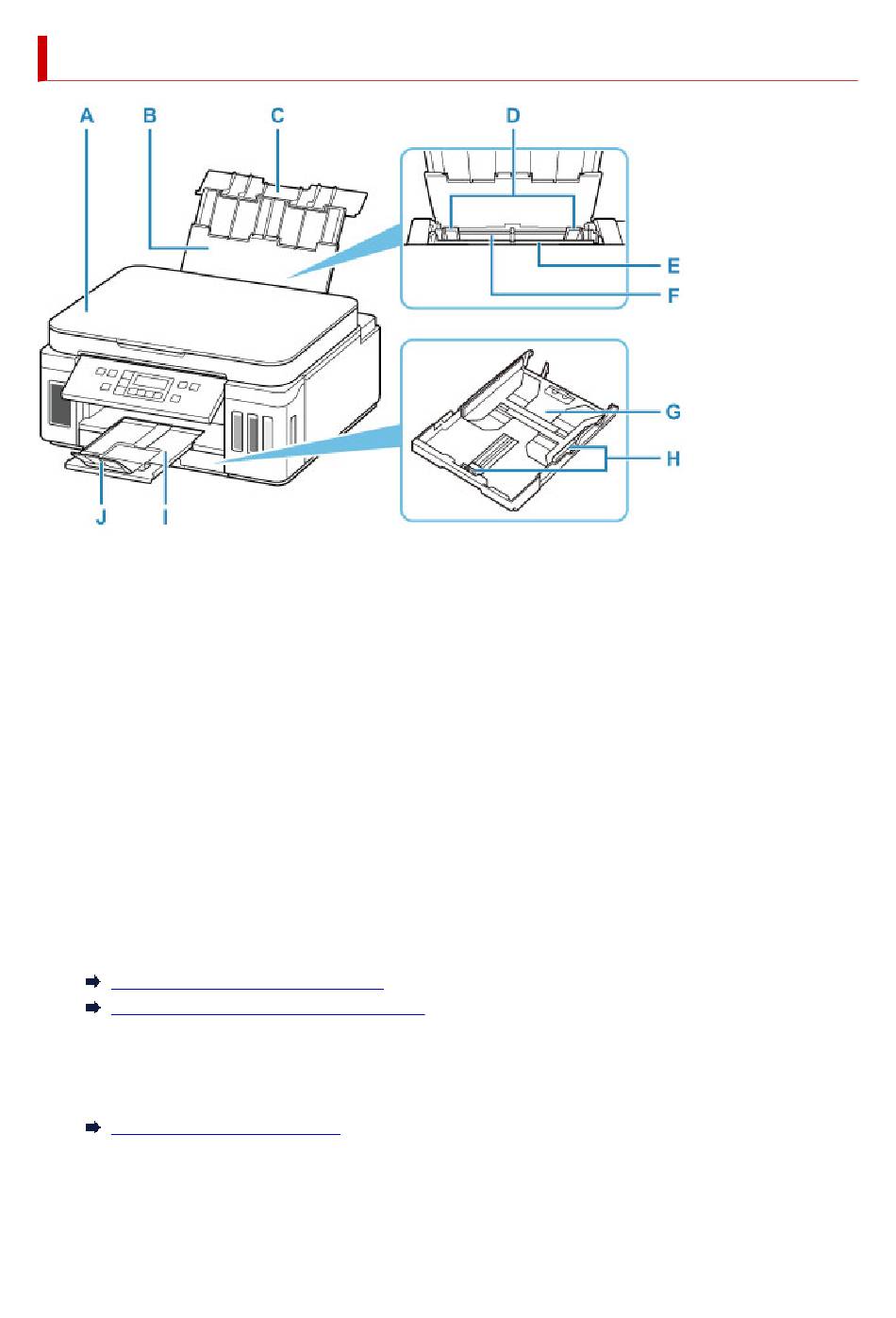 A
B
C
D
E
F
G
H
J
I