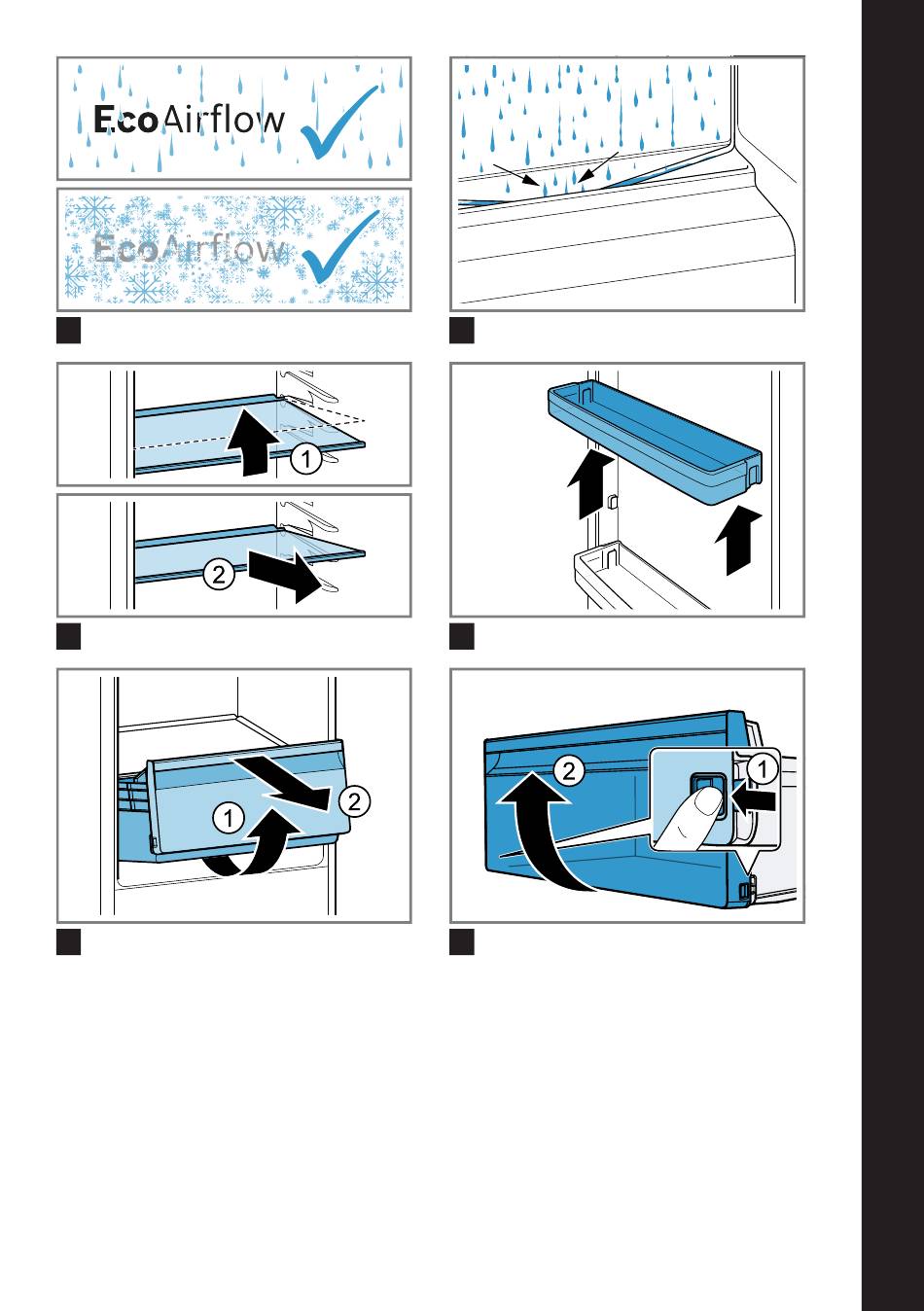 EcoAirflow

EcoAirflow

1

2

1

2

2

1