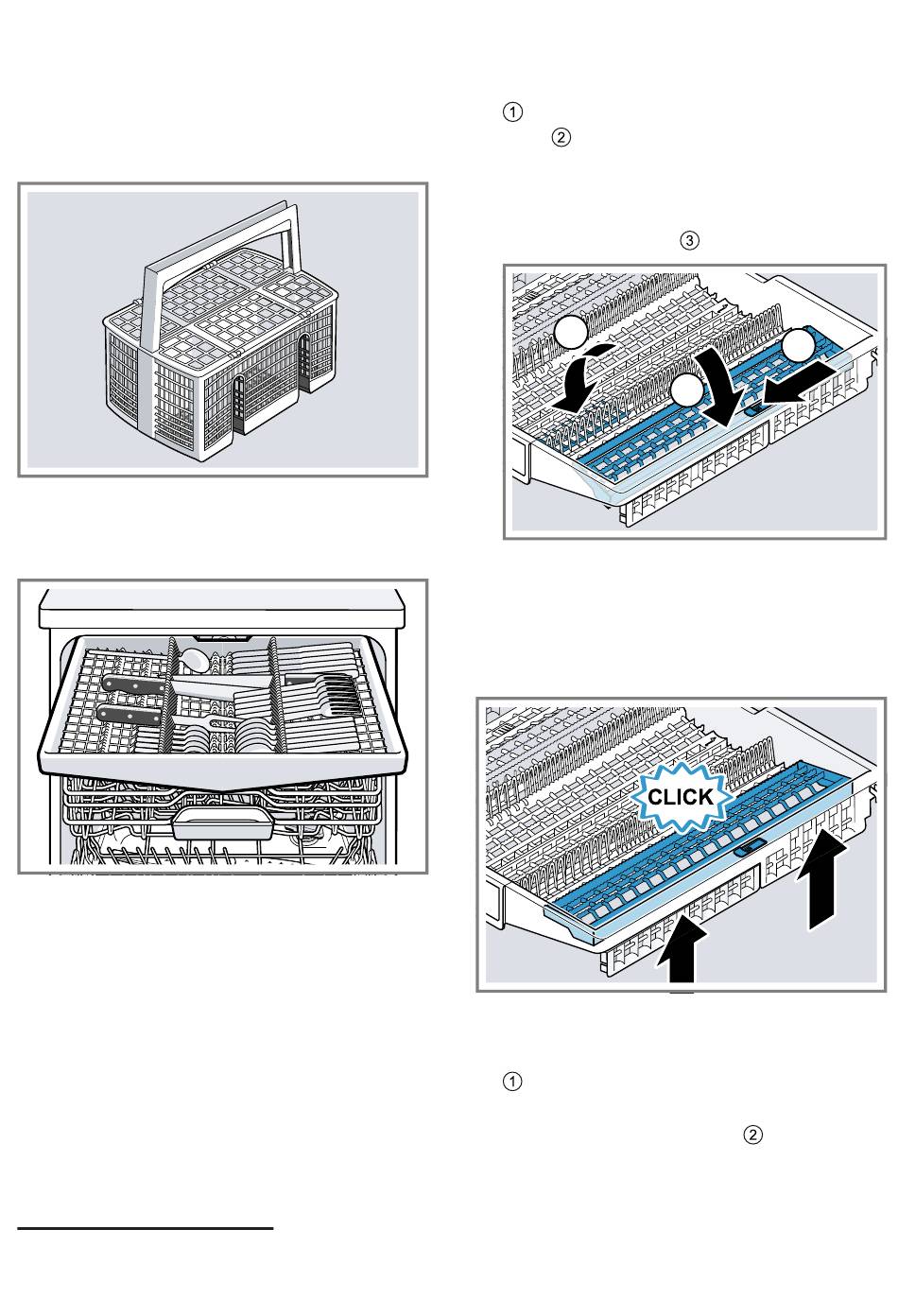 ①
②

③

CLICK

①

②