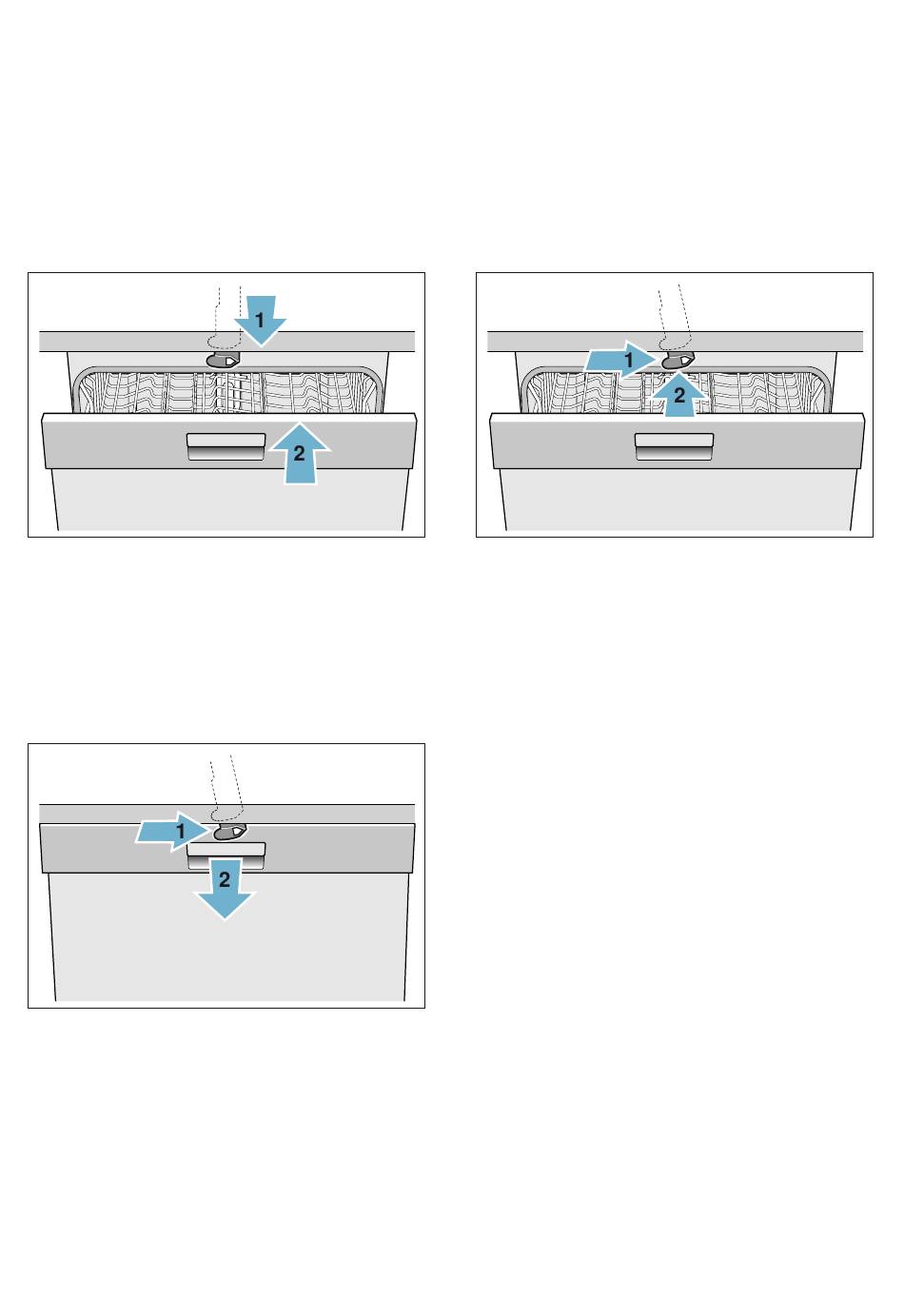 1
2

1
2

1
2