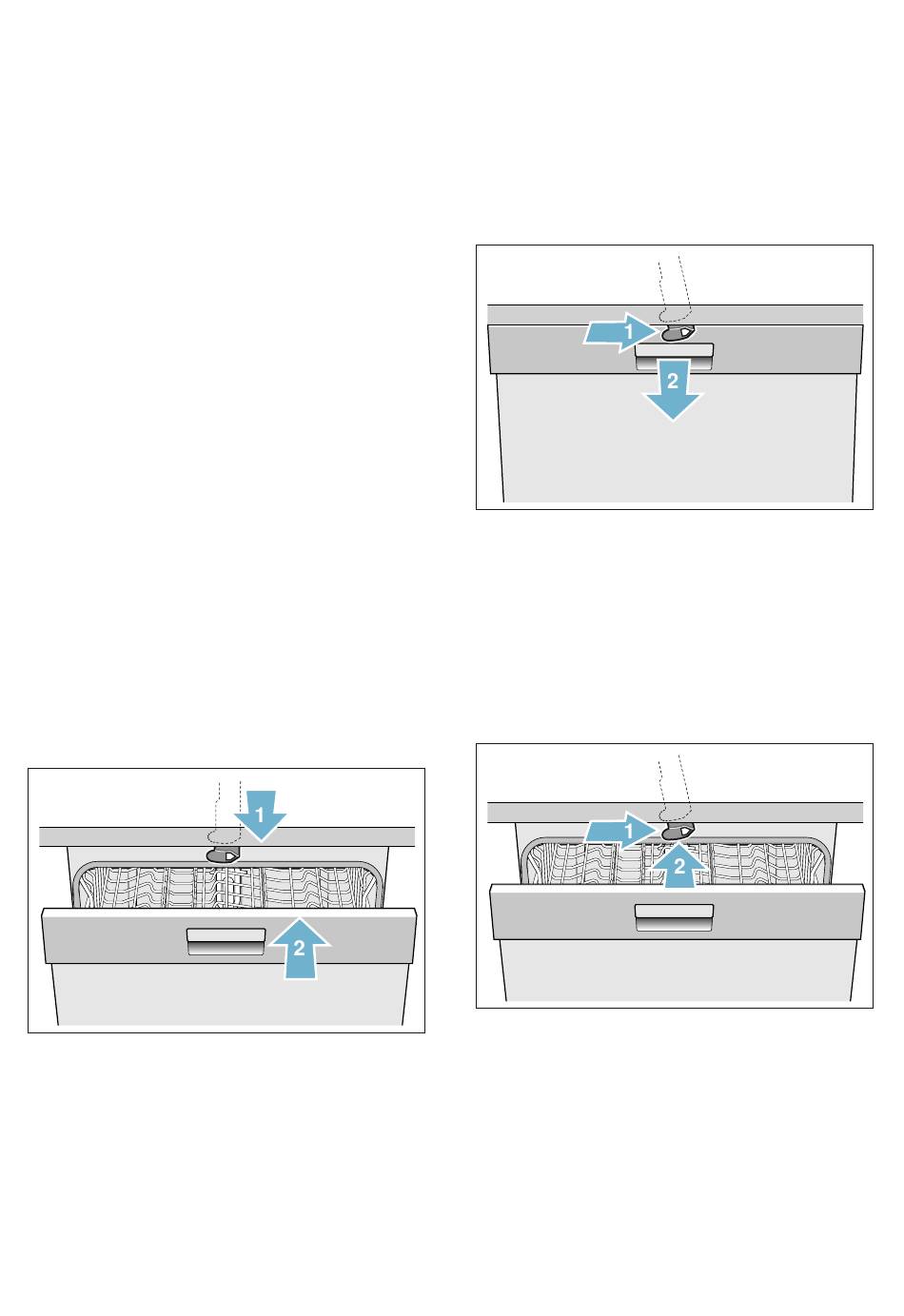 1

2

1

2

1

2