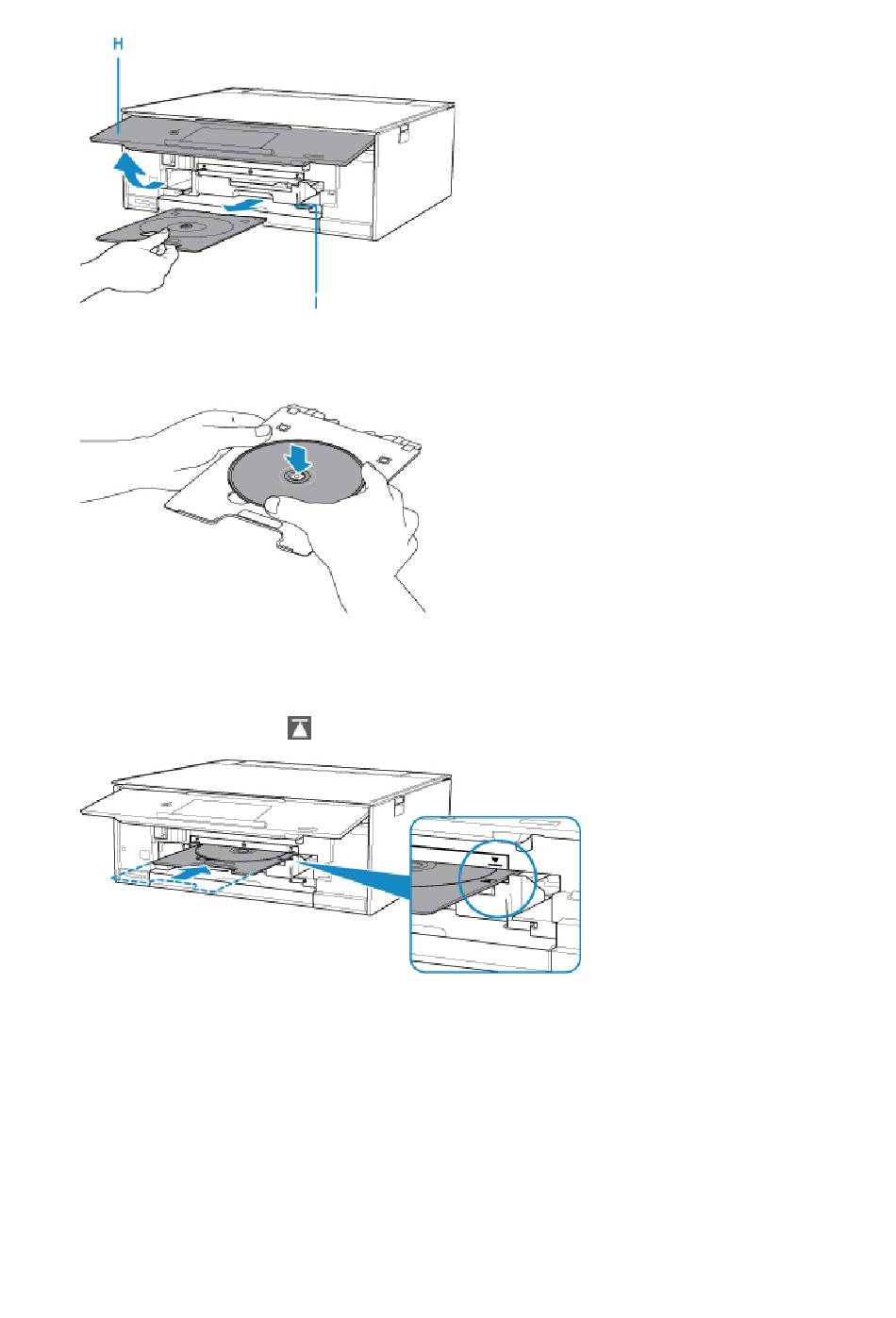 H

I