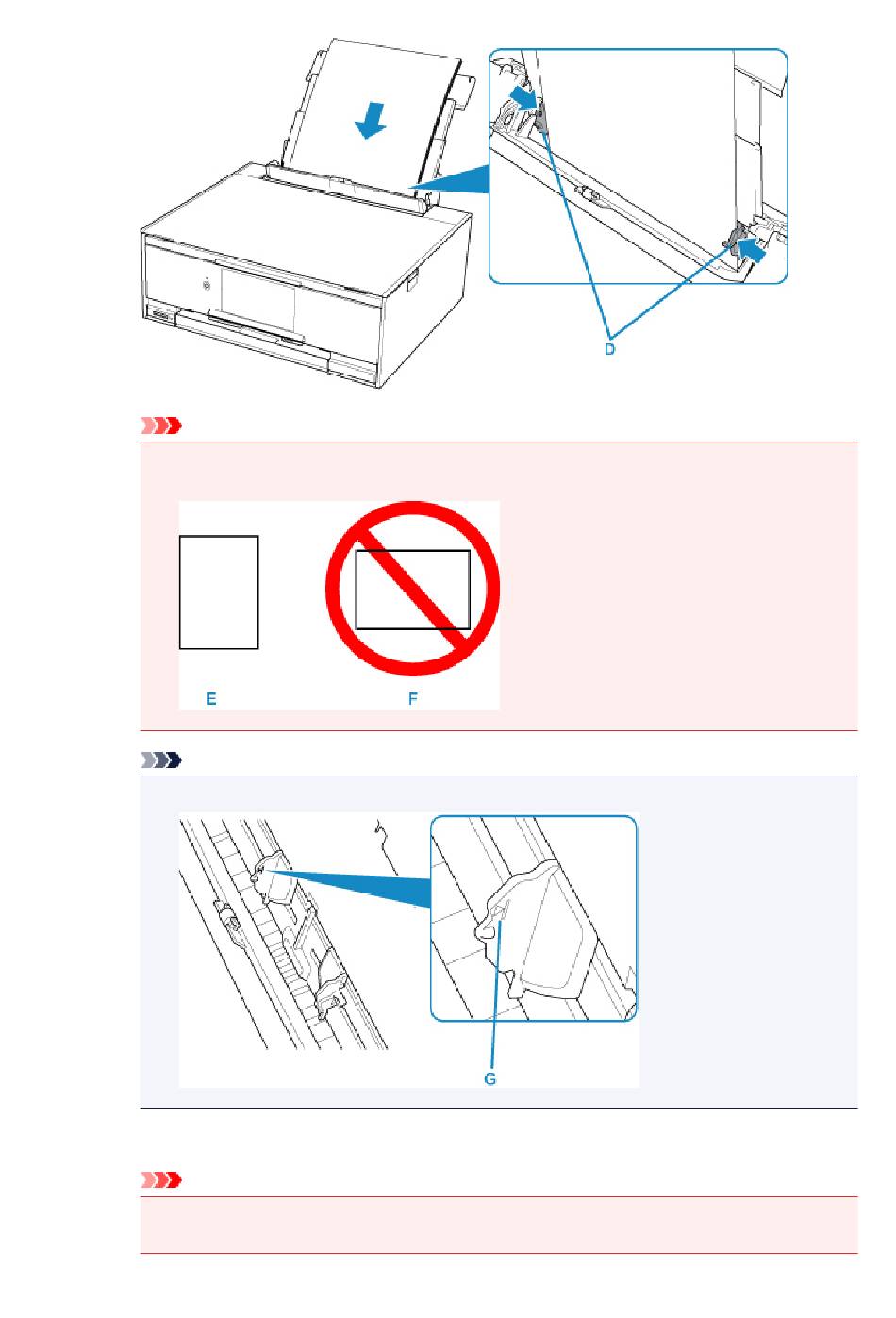 D

E

F

G