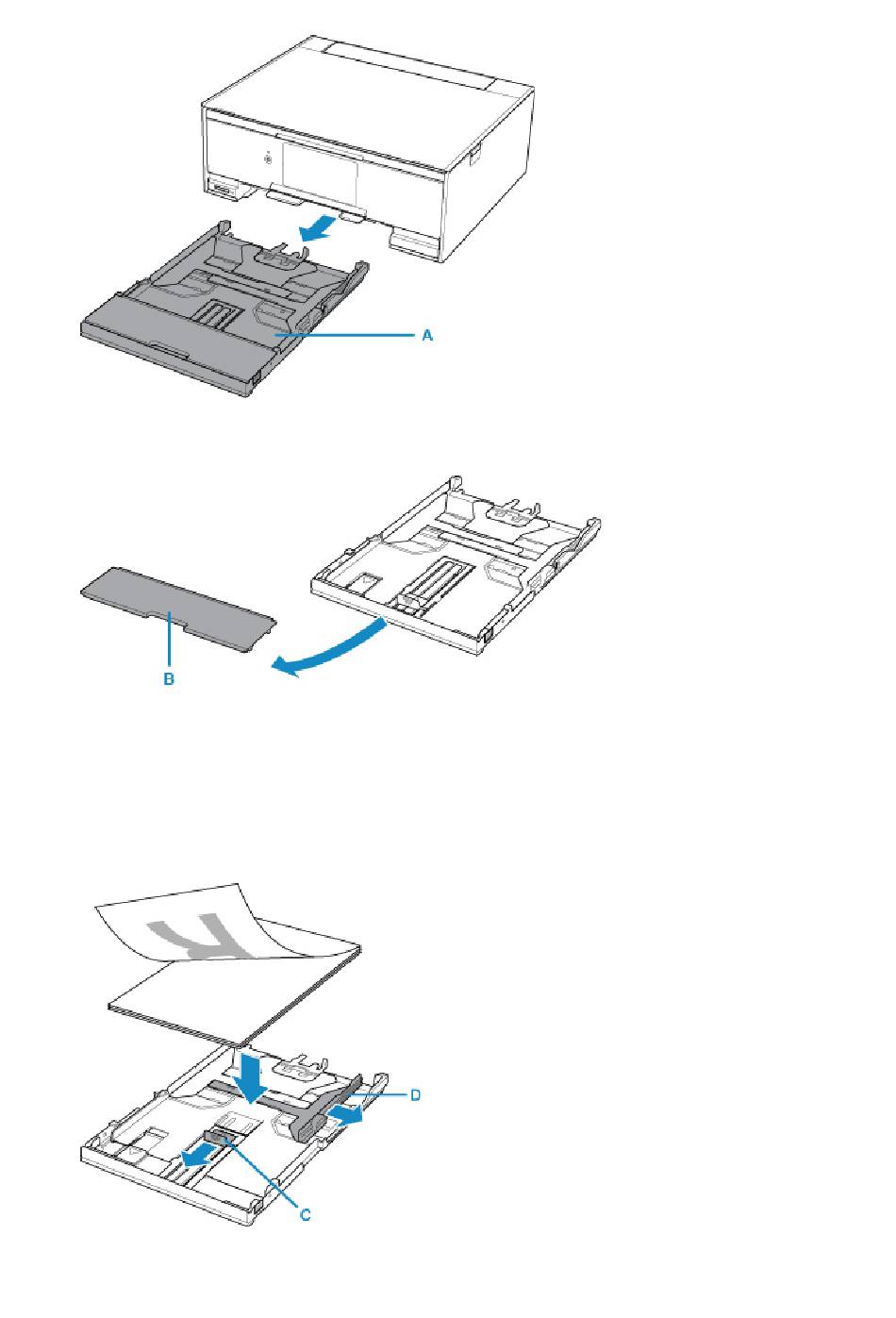 A

B

D

C