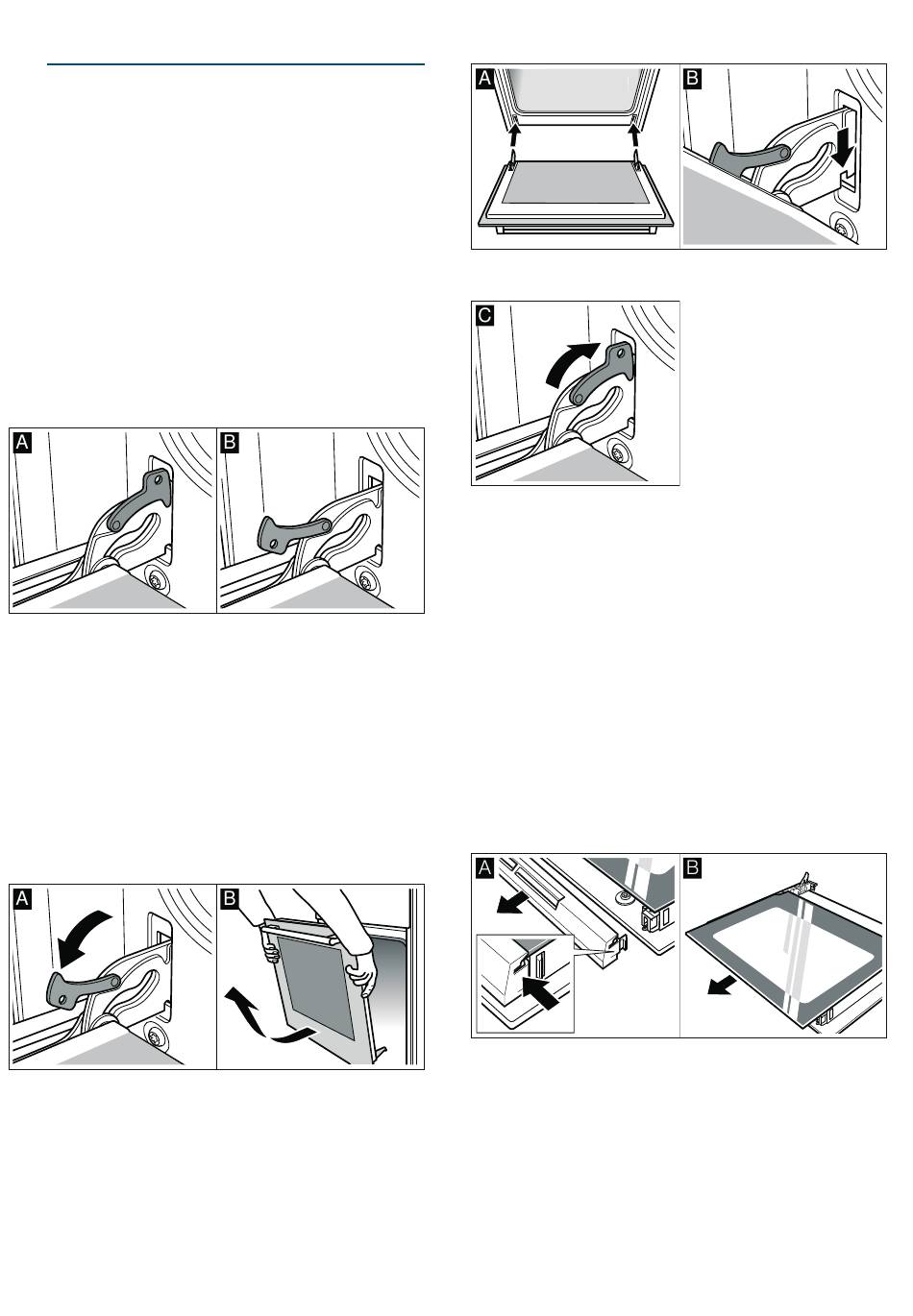 A

B

A

B

A

B

C

A

B