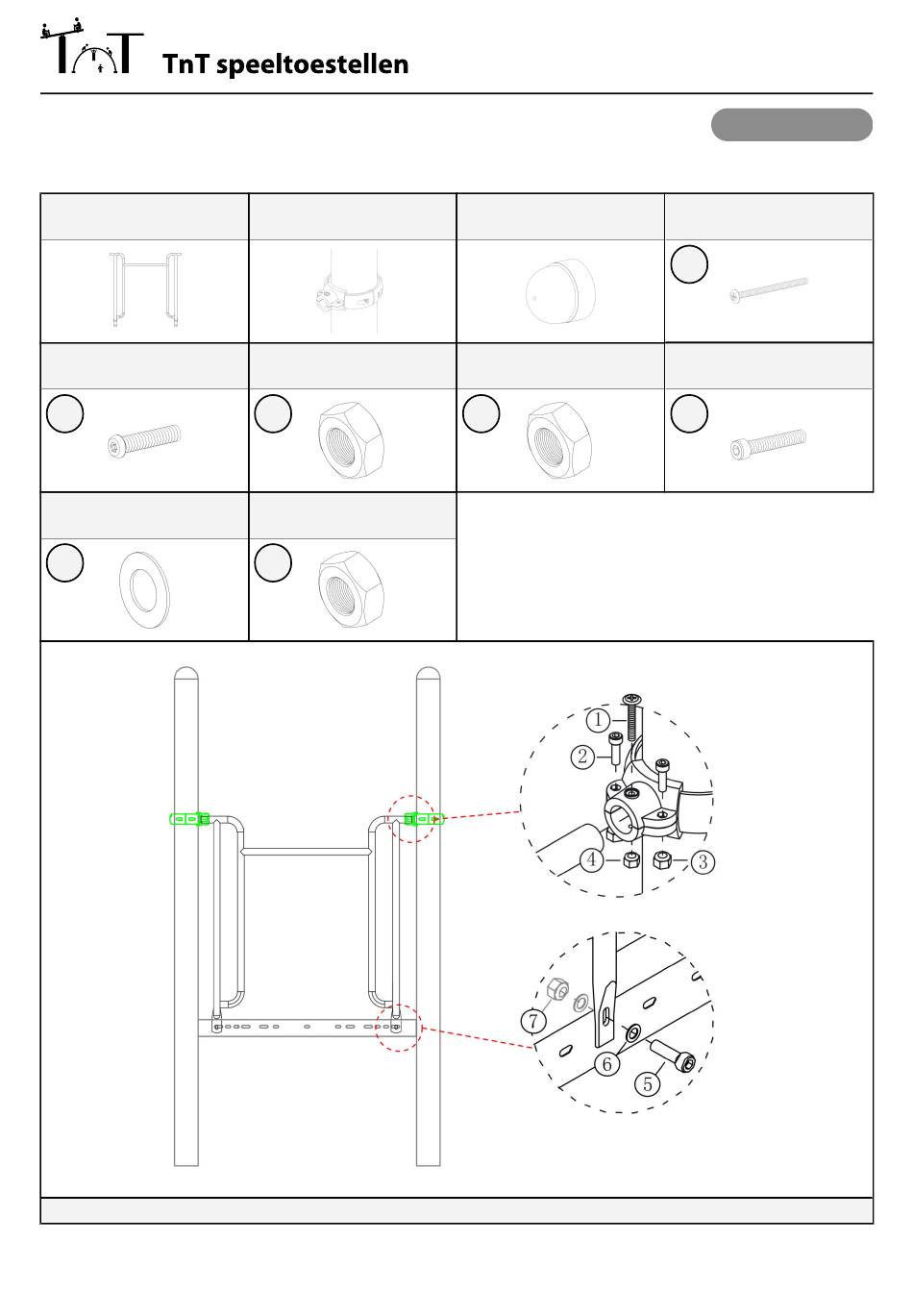 TnT speeltoestellen

1
2
3
4
5
6
7