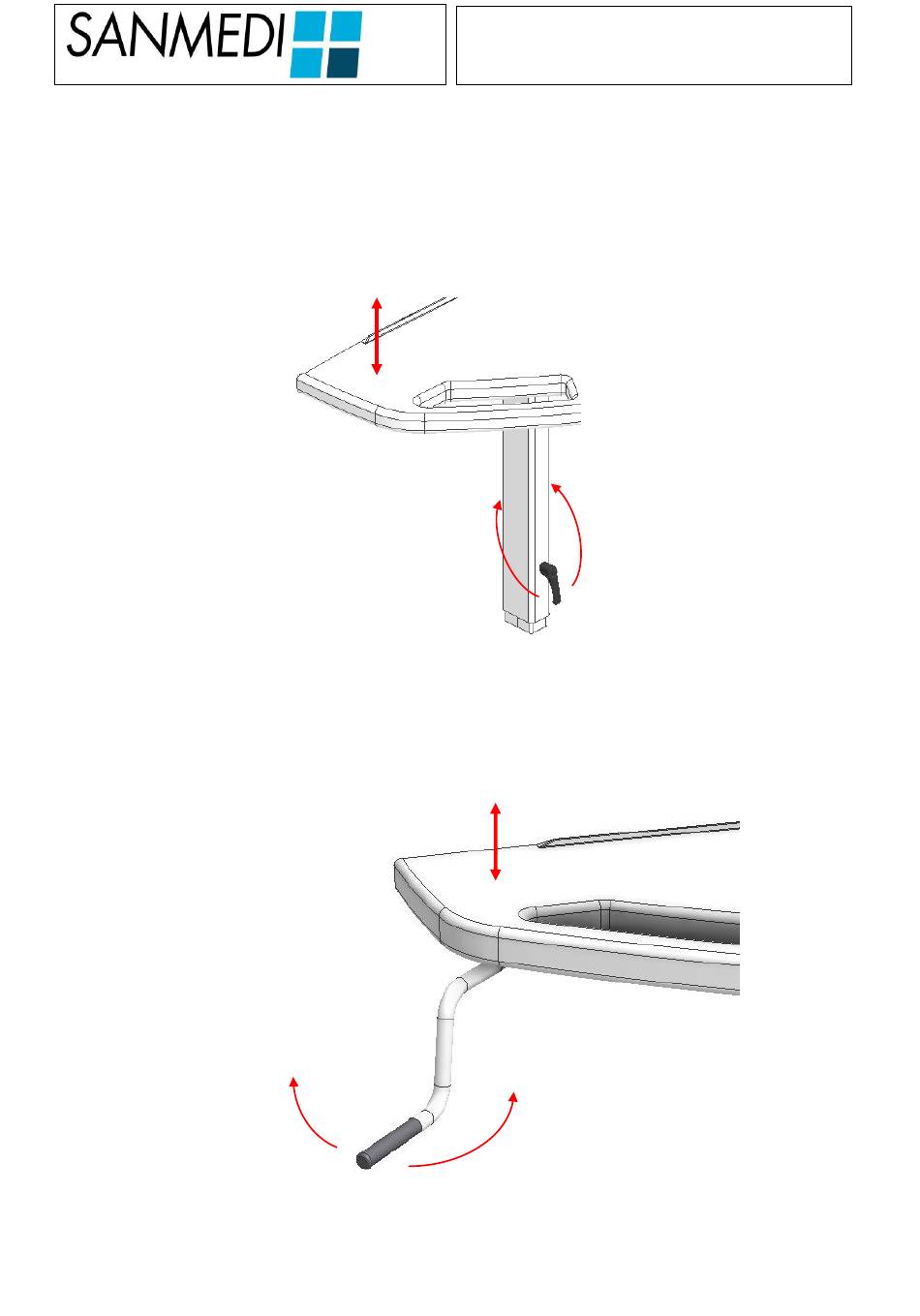 SANMEDI