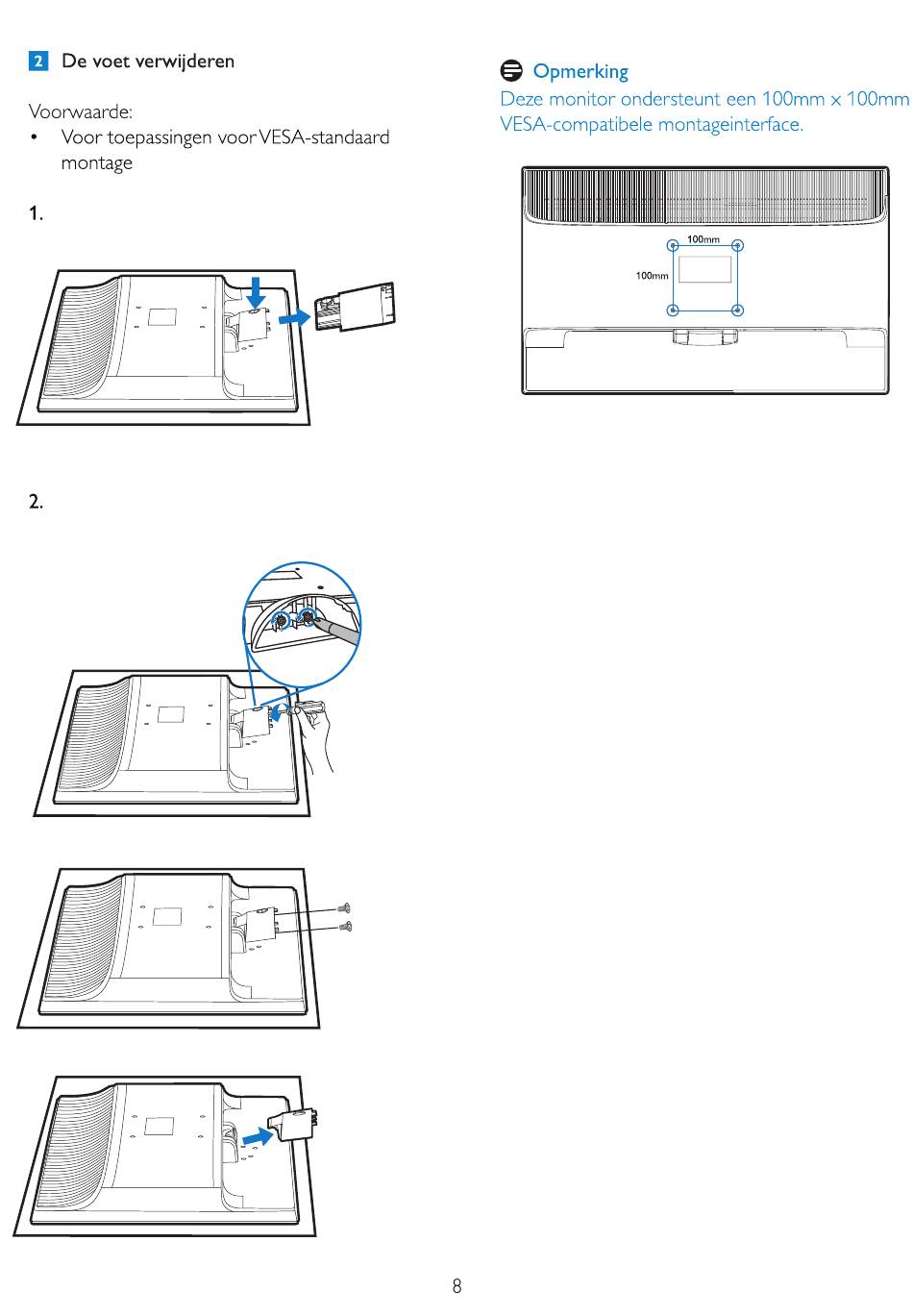 2 De voet verwijderen

Voorwaarde:
• Voor toepassingen voor VESA-standaard montage

1.

2.

Opmerking
Deze monitor ondersteunt een 100mm x 100mm VESA-compatibele montageinterface.

100mm
100mm

8