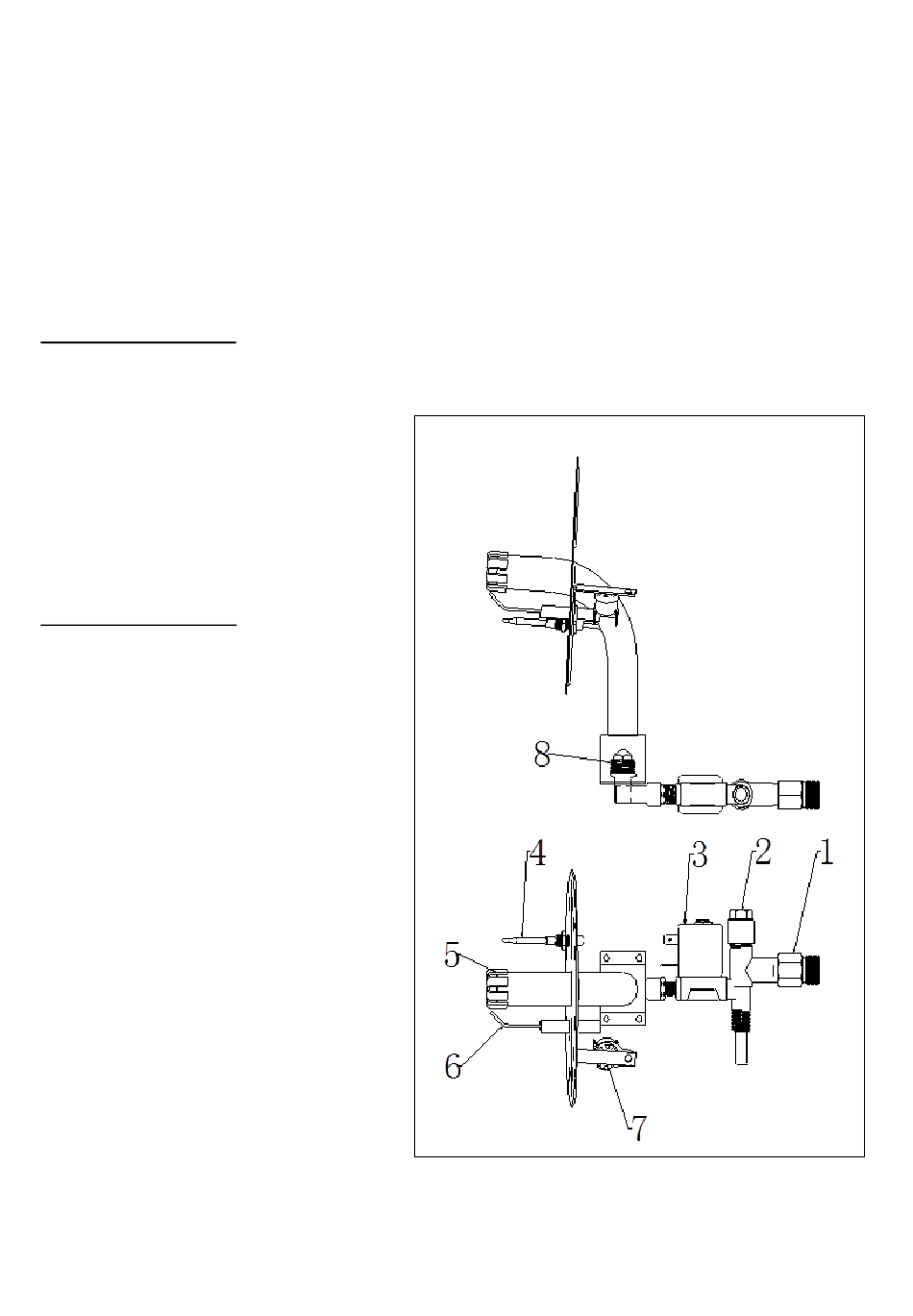 8

4 3 2 1

5

6

7