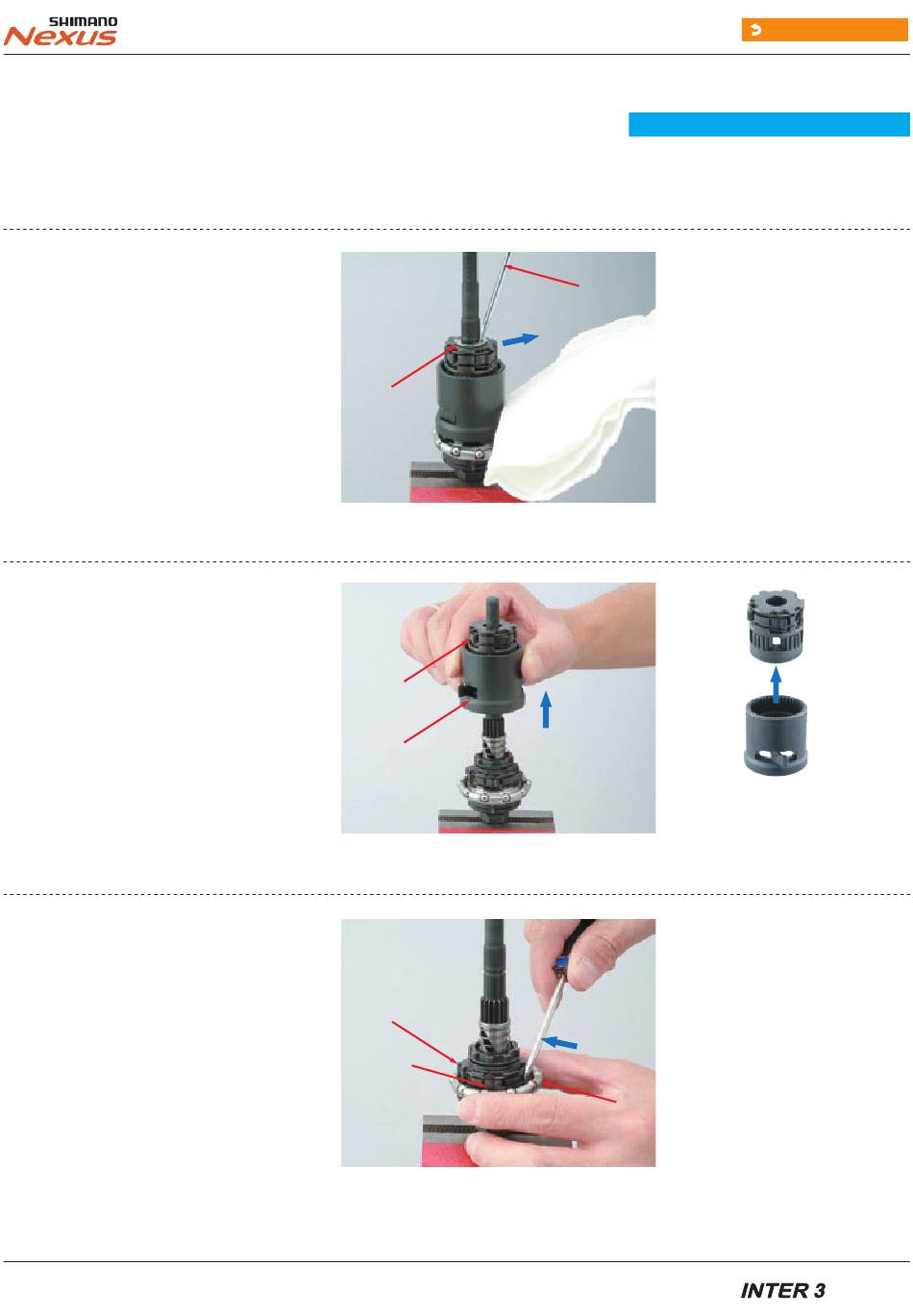 SHIMANO
Nexus

INTER 3