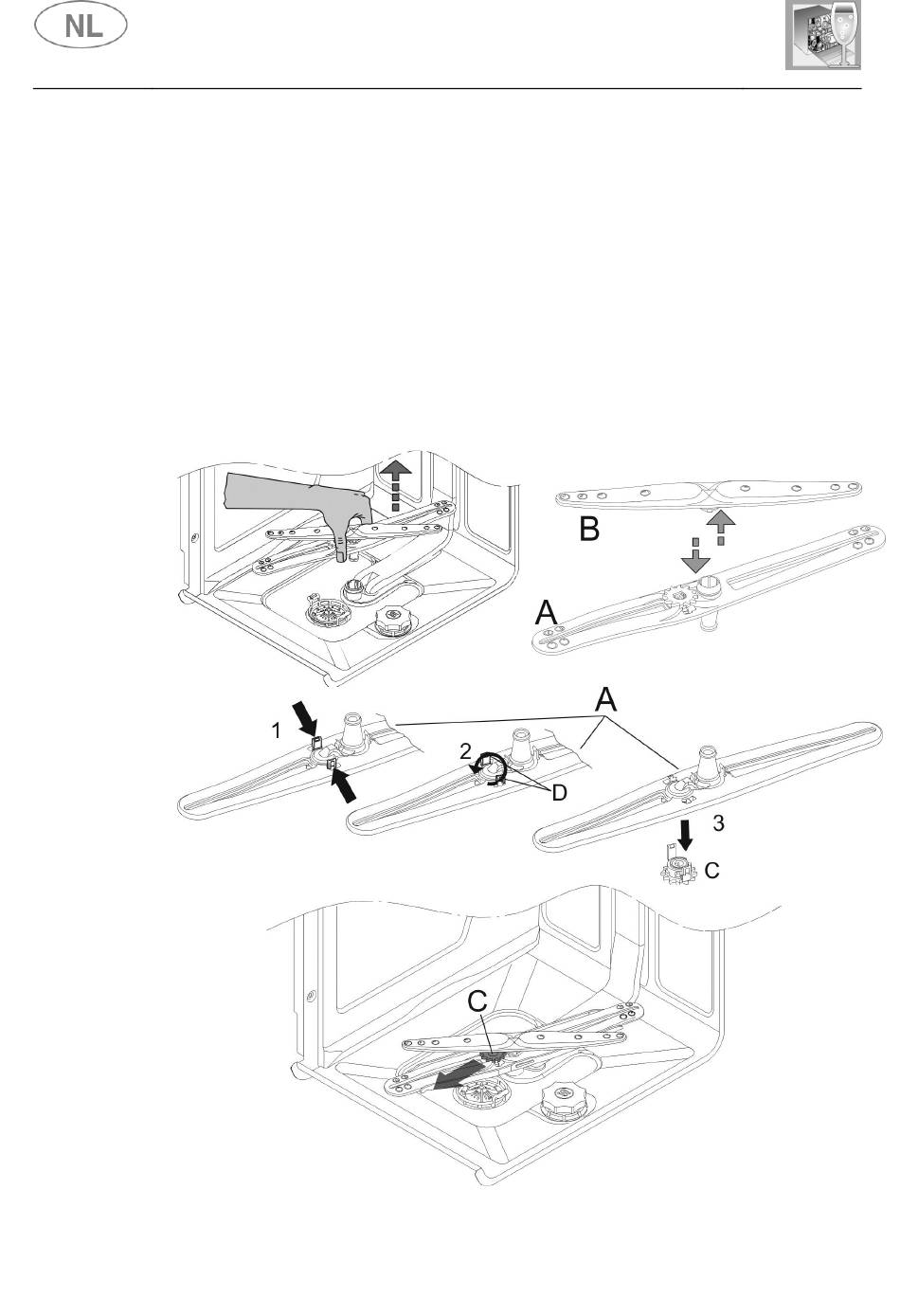 NL

B

A

A

1

2

D

3

C

C