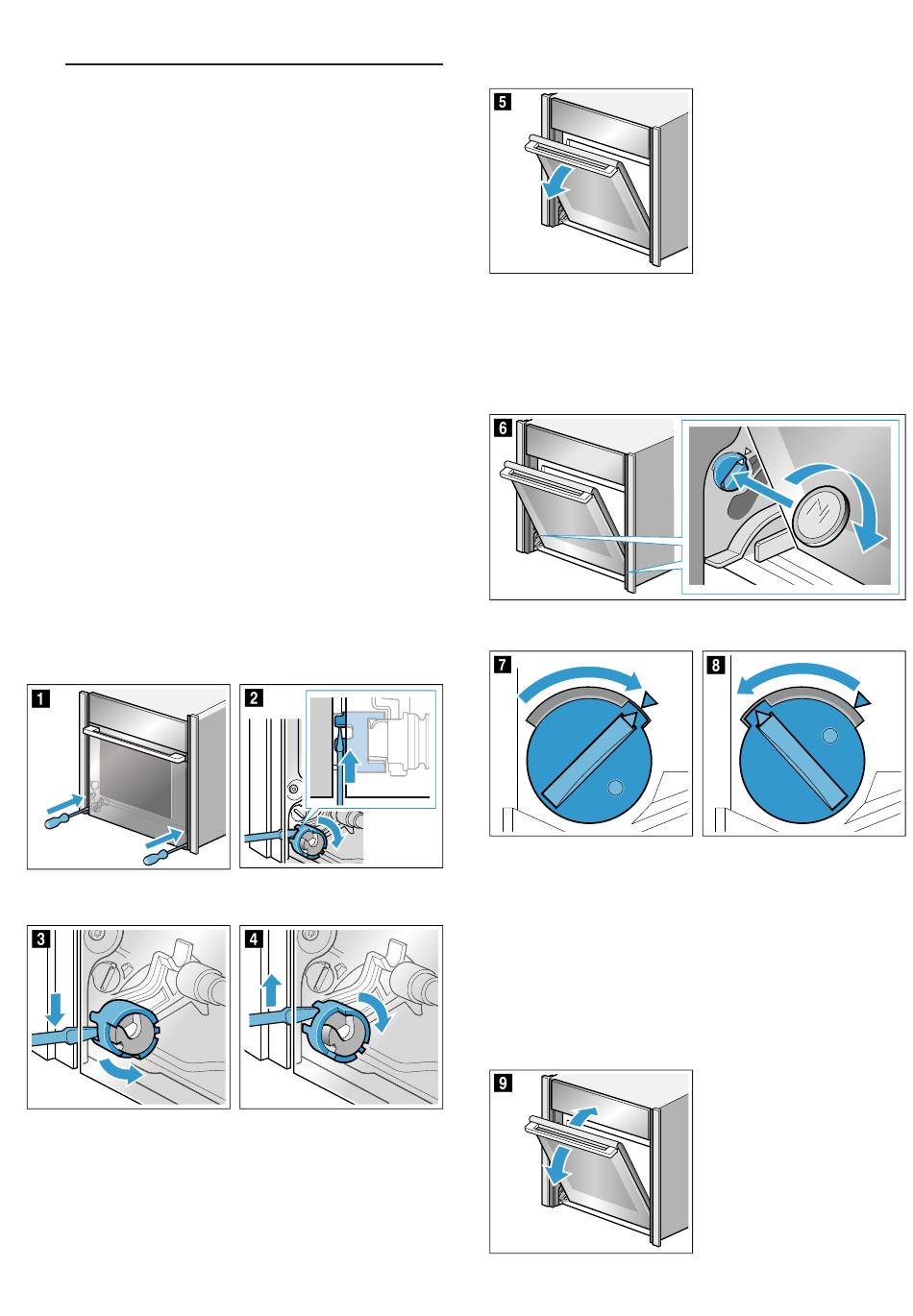 5

6

7

8

1

2

3

4

9