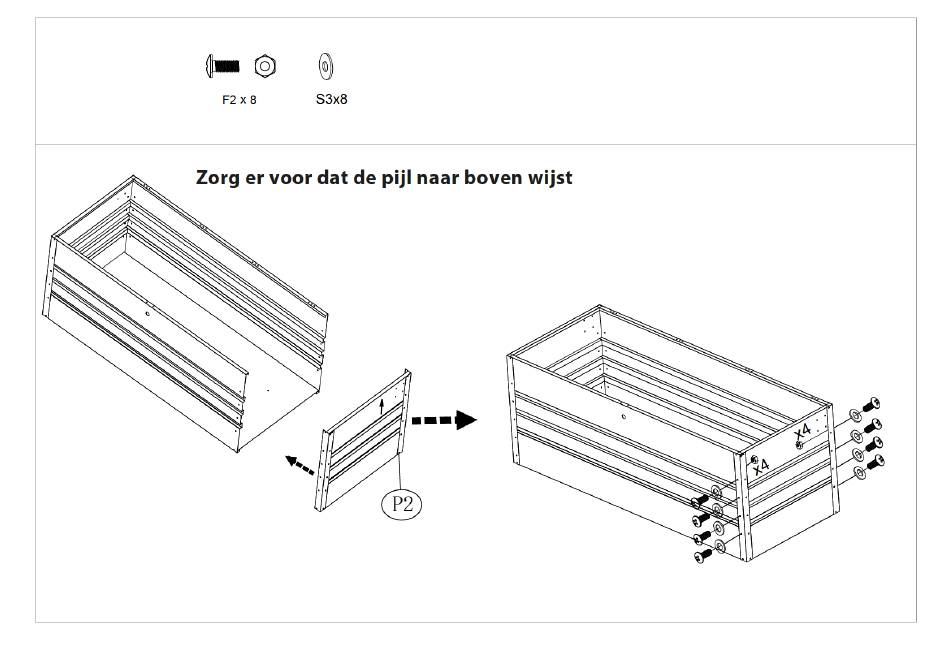 F2 x 8

S3x8

Zorg er voor dat de pijl naar boven wijst

P2

x4

x4