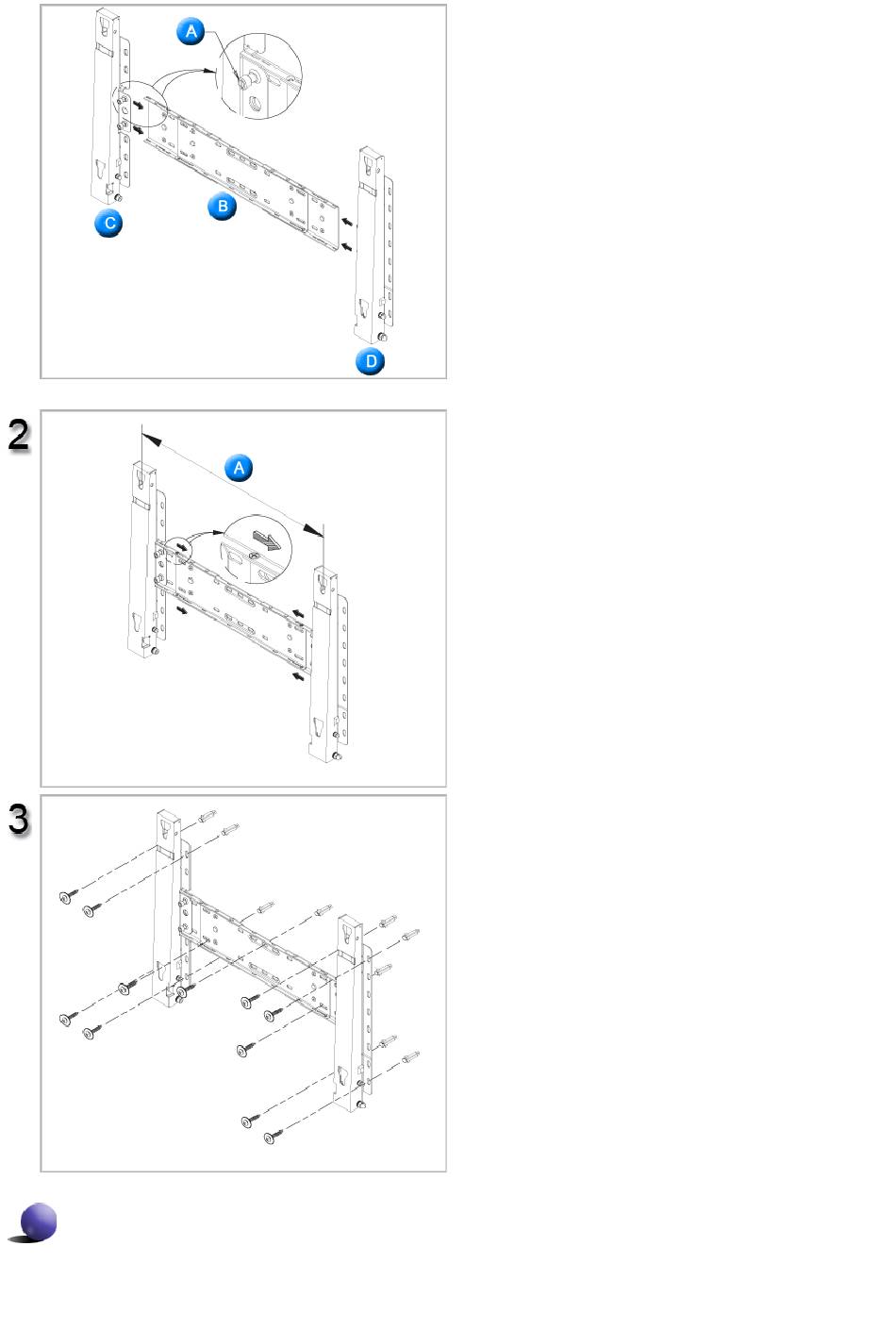 A

B

C

D

2

A

3