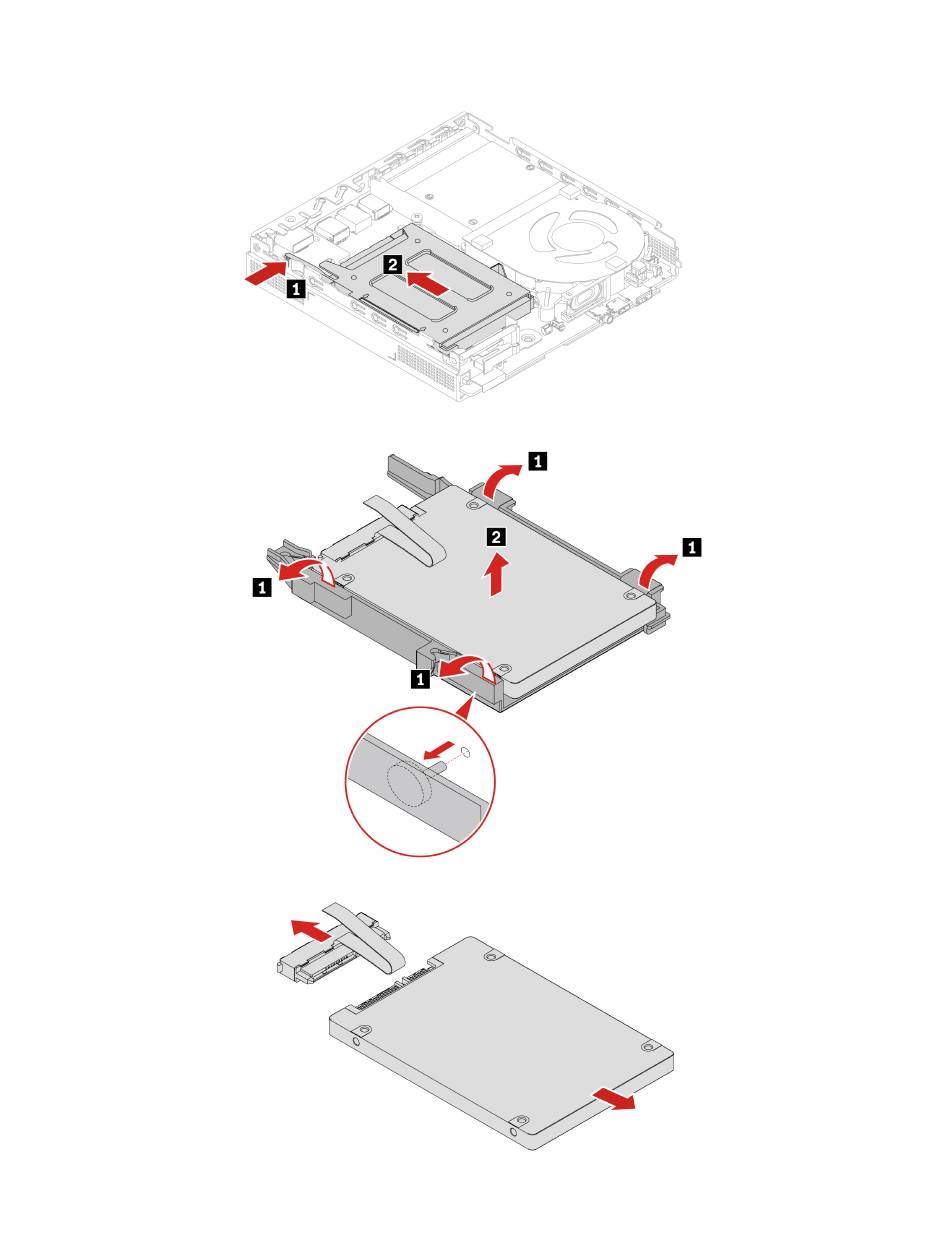 1
2

1
2
1
1
1