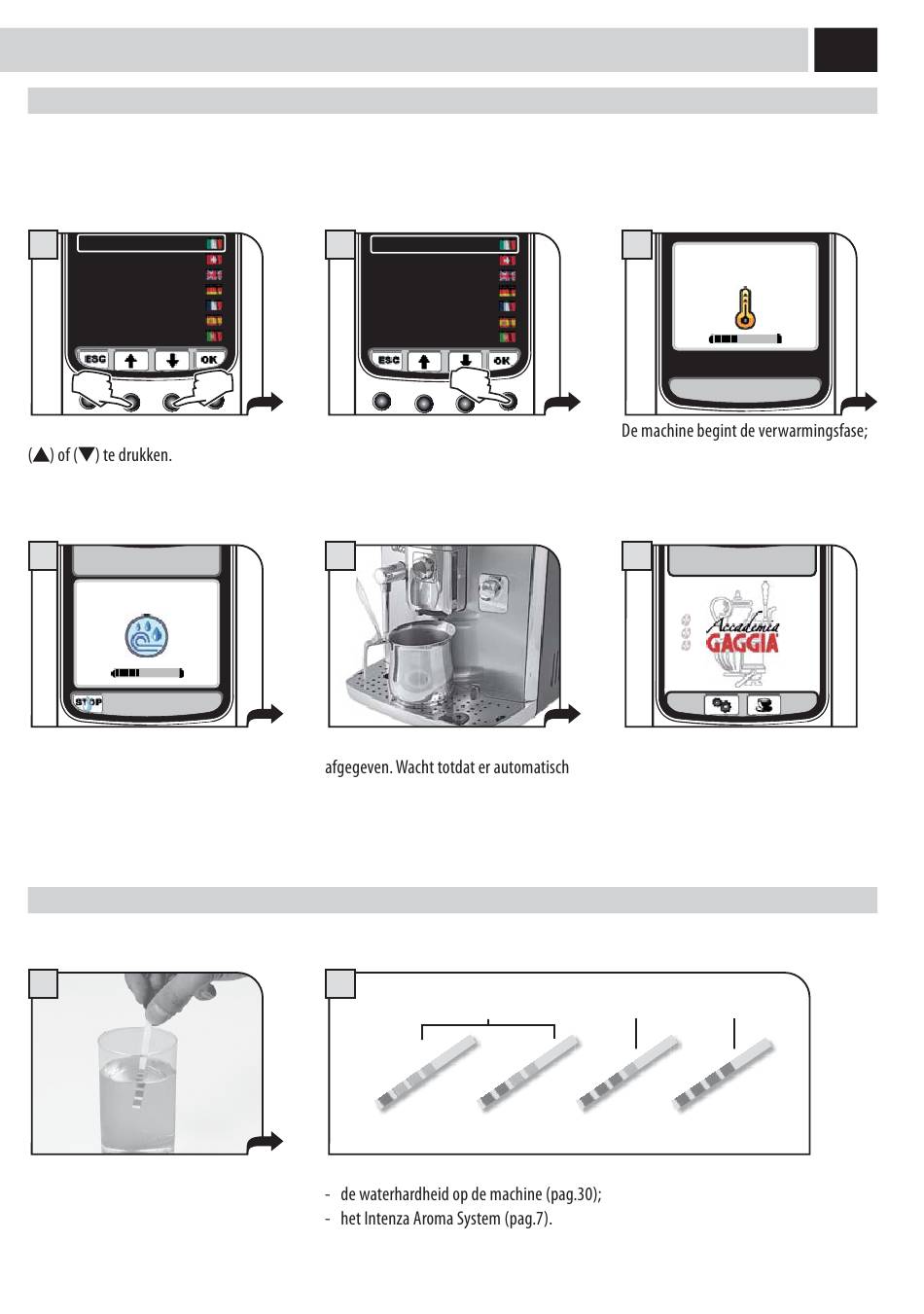 ESC

OK

ESC

OK

De machine begint de verwarmingsfase;

(▲) of (▼) te drukken.

STOP

Accademia GAGGIA

afgegeven. Wacht totdat er automatisch

- de waterhardheid op de machine (pag.30);
- het Intenza Aroma System (pag.7).