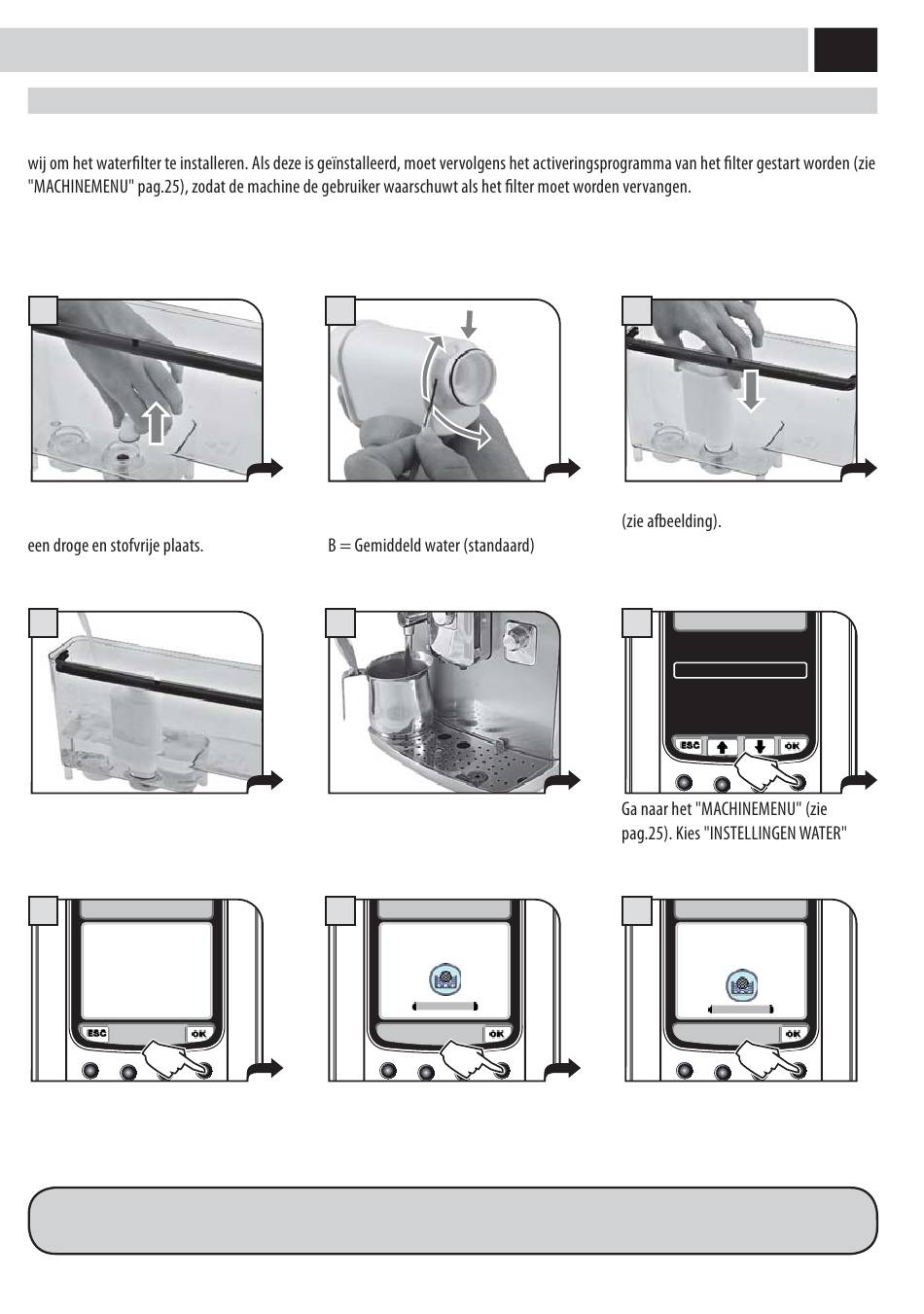 wij om het waterfilter te installeren. Als deze is geïnstalleerd, moet vervolgens het activeringsprogramma van het filter gestart worden (zie "MACHINEMENU" pag.25), zodat de machine de gebruiker waarschuwt als het filter moet worden vervangen.

een droge en stofvrije plaats.

B = Gemiddeld water (standaard)

(zie afbeelding).

ESC

OK

Ga naar het "MACHINEMENU" (zie pag.25). Kies "INSTELLINGEN WATER"

ESC

OK

OK

OK